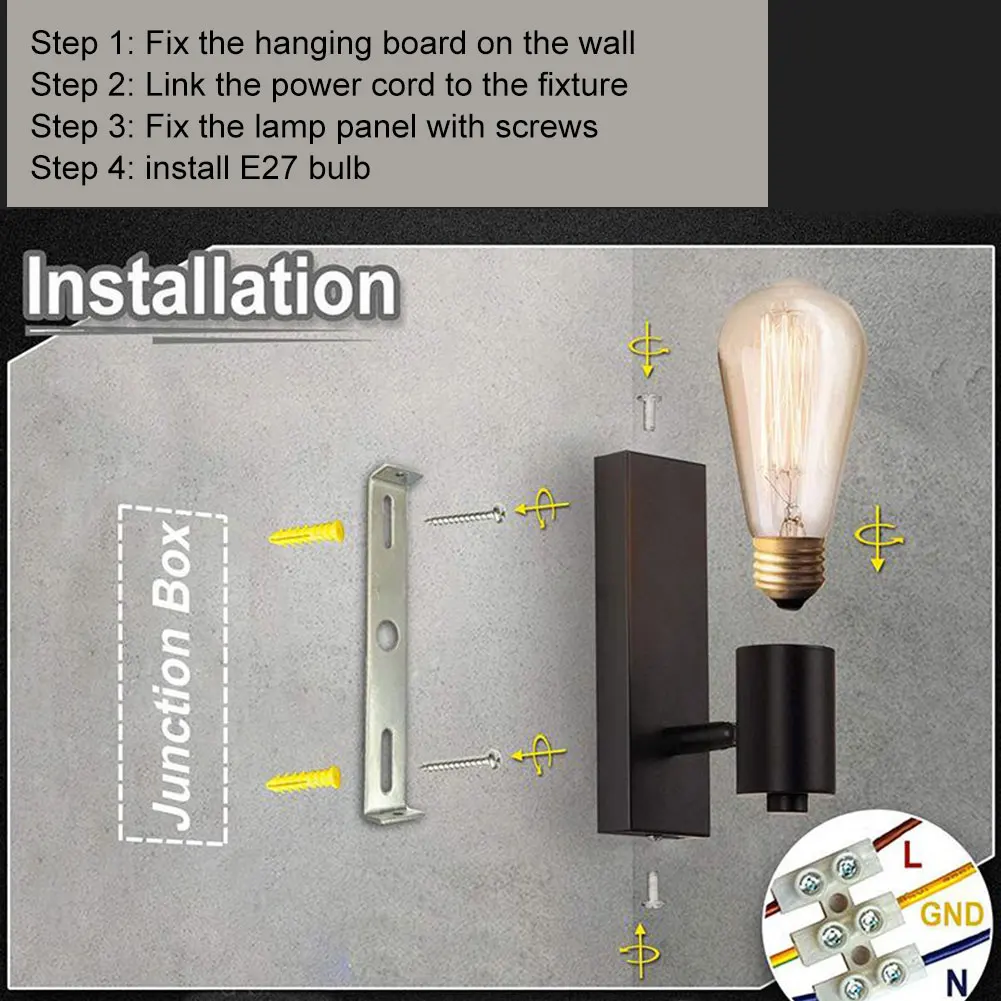 Step 1: Fix the hanging board on the wall
Step 2: Link the power cord to the fixture
Step 3: Fix the lamp panel with screws
Step 4: install E27 bulb

Installation

Junction Box

L
GND
N