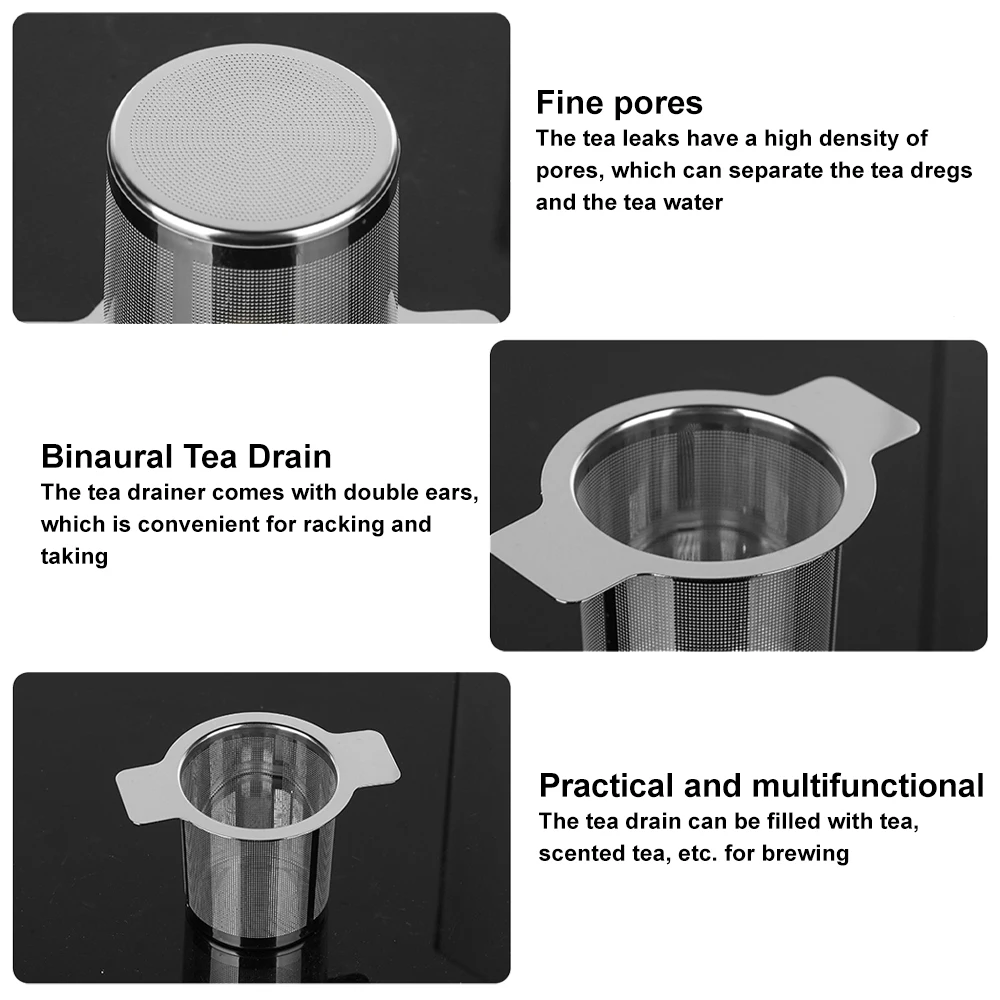 Fine pores
The tea leaks have a high density of pores, which can separate the tea dregs and the tea water

Binaural Tea Drain
The tea drainer comes with double ears, which is convenient for racking and taking

Practical and multifunctional
The tea drain can be filled with tea, scented tea, etc. for brewing