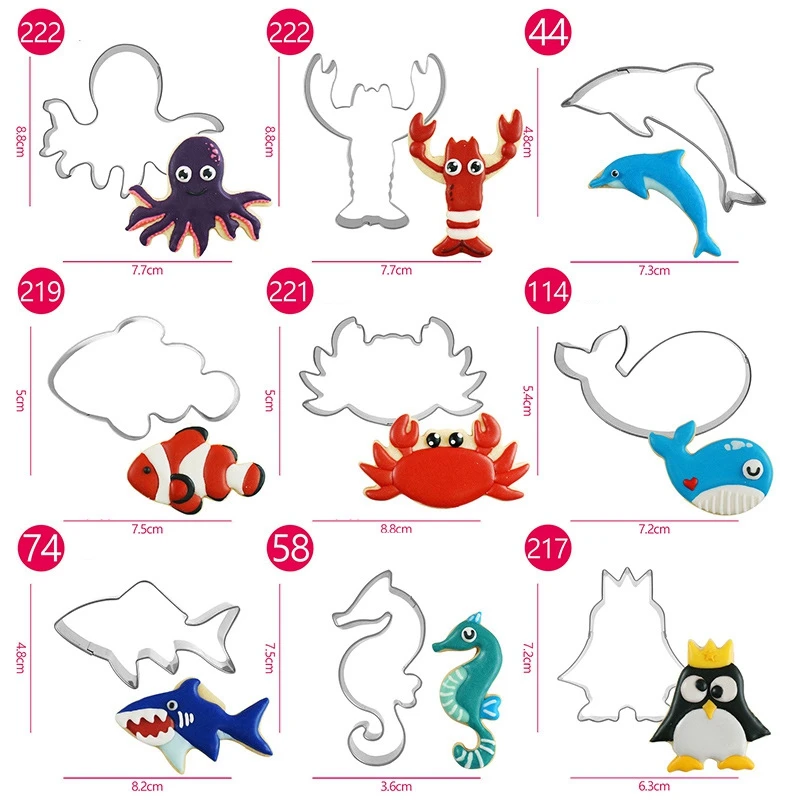 222
8.8cm
7.7cm

222
8.8cm
7.7cm

44
4.8cm
7.3cm

219
5cm
7.5cm

221
5cm
8.8cm

114
5.4cm
7.2cm

74
4.8cm
8.2cm

58
7.5cm
3.6cm

217
7.2cm
6.3cm