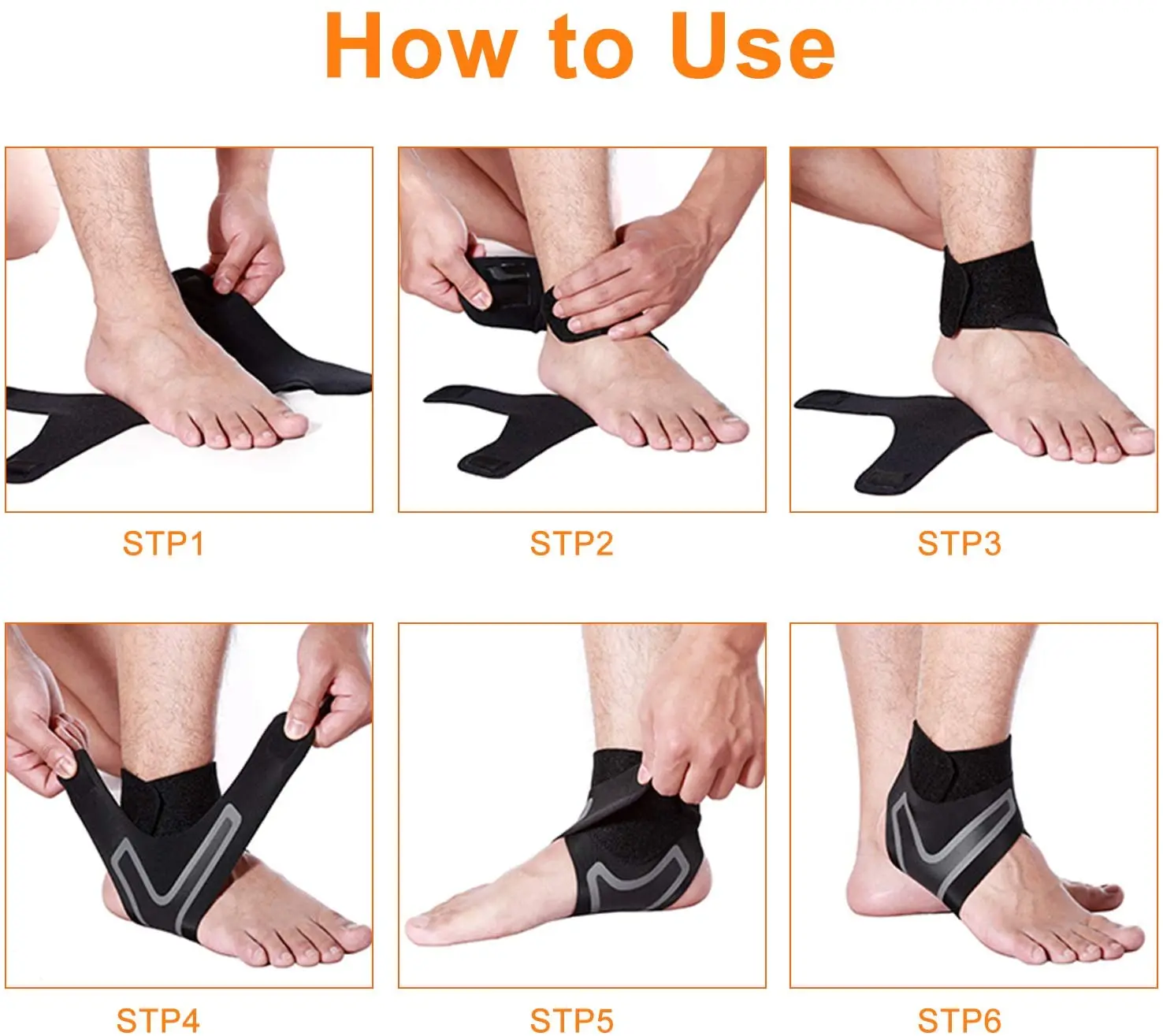 How to Use

STP1

STP2

STP3

STP4

STP5

STP6