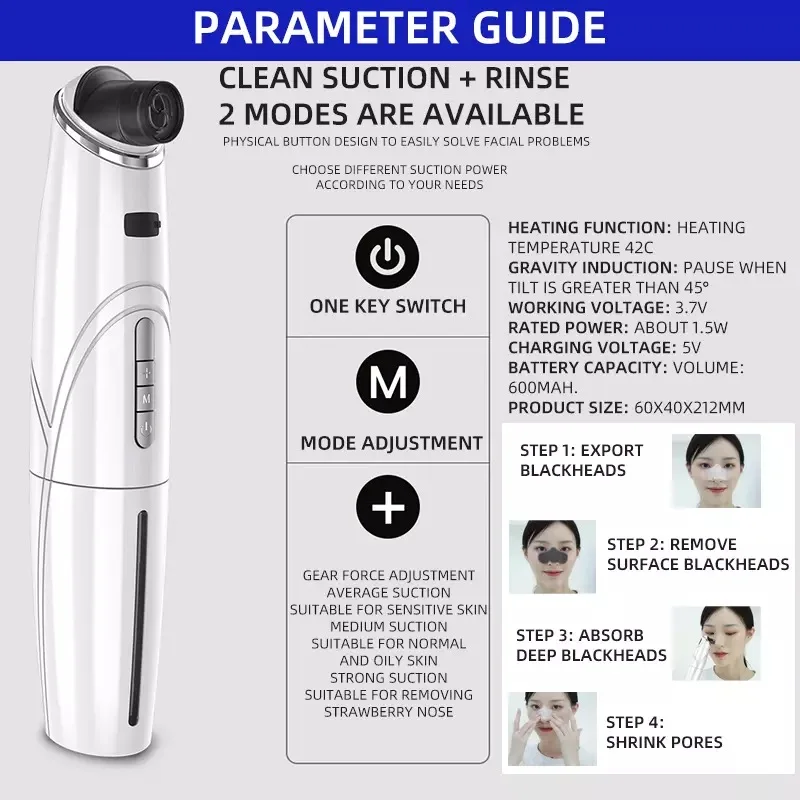 PARAMETER GUIDE

CLEAN SUCTION + RINSE
2 MODES ARE AVAILABLE

PHYSICAL BUTTON DESIGN TO EASILY SOLVE FACIAL PROBLEMS

CHOOSE DIFFERENT SUCTION POWER ACCORDING TO YOUR NEEDS

+
M

ONE KEY SWITCH

M

MODE ADJUSTMENT

+

GEAR FORCE ADJUSTMENT
AVERAGE SUCTION
SUITABLE FOR SENSITIVE SKIN
MEDIUM SUCTION
SUITABLE FOR NORMAL AND OILY SKIN
STRONG SUCTION
SUITABLE FOR REMOVING STRAWBERRY NOSE

HEATING FUNCTION: HEATING TEMPERATURE 42C
GRAVITY INDUCTION: PAUSE WHEN TILT IS GREATER THAN 45°
WORKING VOLTAGE: 3.7V
RATED POWER: ABOUT 1.5W
CHARGING VOLTAGE: 5V
BATTERY CAPACITY: VOLUME: 600MAH.
PRODUCT SIZE: 60X40X212MM

STEP 1: EXPORT BLACKHEADS

STEP 2: REMOVE SURFACE BLACKHEADS

STEP 3: ABSORB DEEP BLACKHEADS

STEP 4: SHRINK PORES