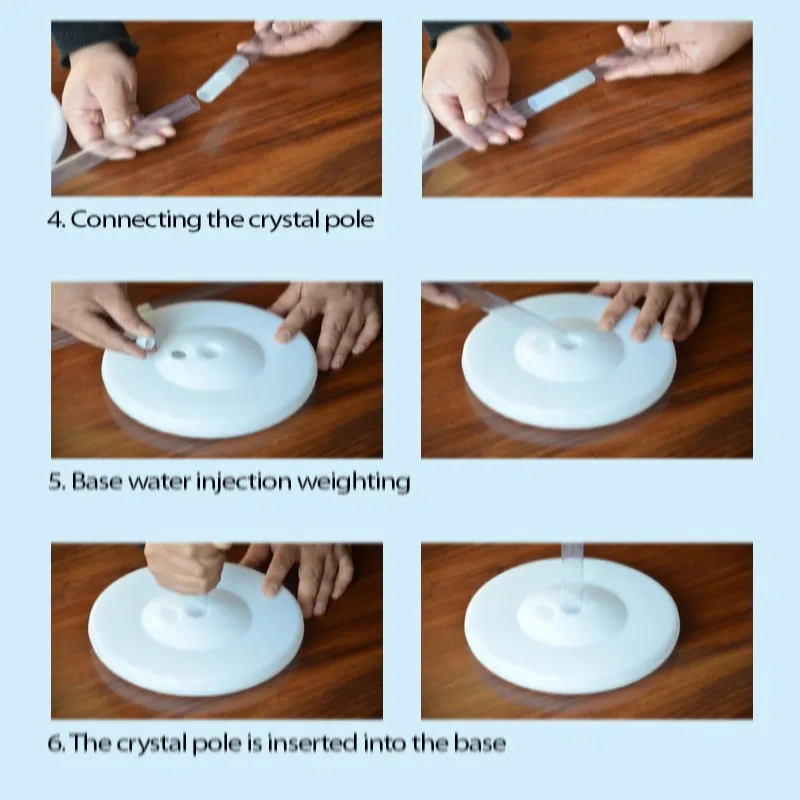 4. Connecting the crystal pole

5. Base water injection weighting

6. The crystal pole is inserted into the base