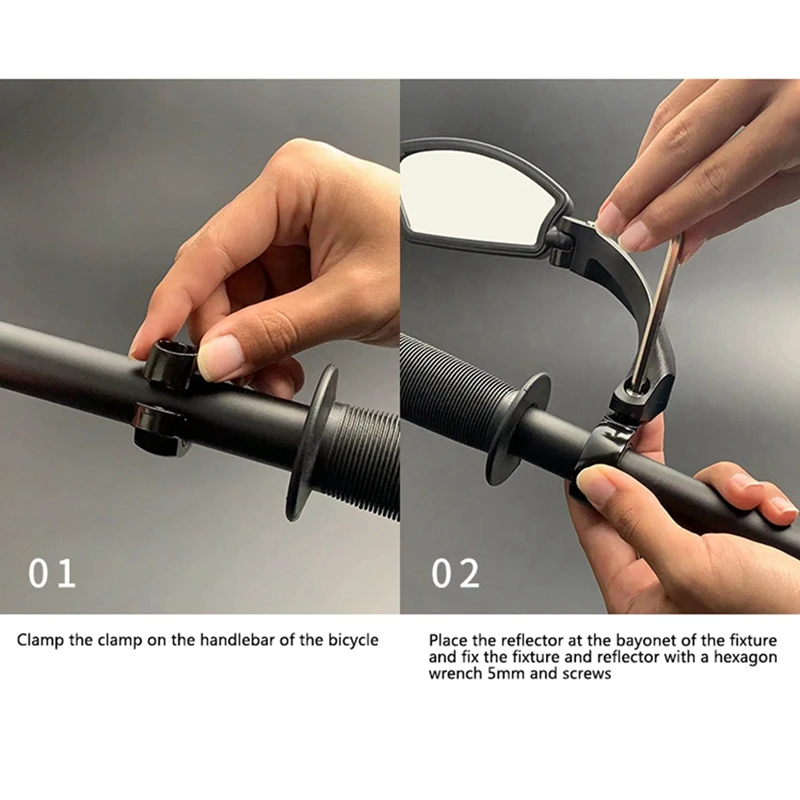 01

Clamp the clamp on the handlebar of the bicycle

02

Place the reflector at the bayonet of the fixture and fix the fixture and reflector with a hexagon wrench 5mm and screws