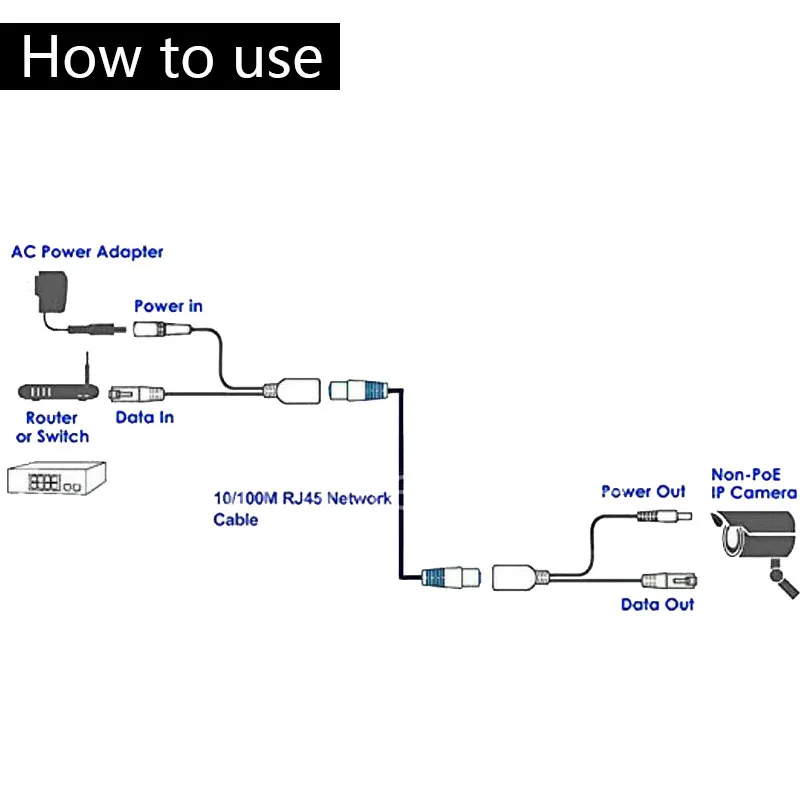 How to use

AC Power Adapter

Power in

Router or Switch

Data In

10/100M RJ45 Network Cable

Power Out

Non-PoE IP Camera

Data Out