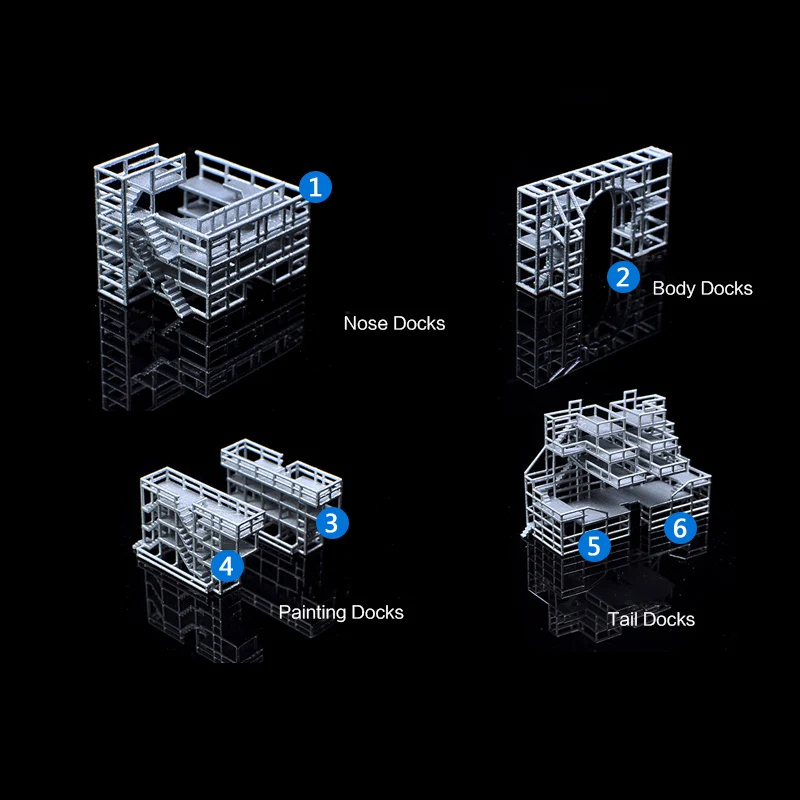 1
Nose Docks

2
Body Docks

3
4
Painting Docks

5
6
Tail Docks