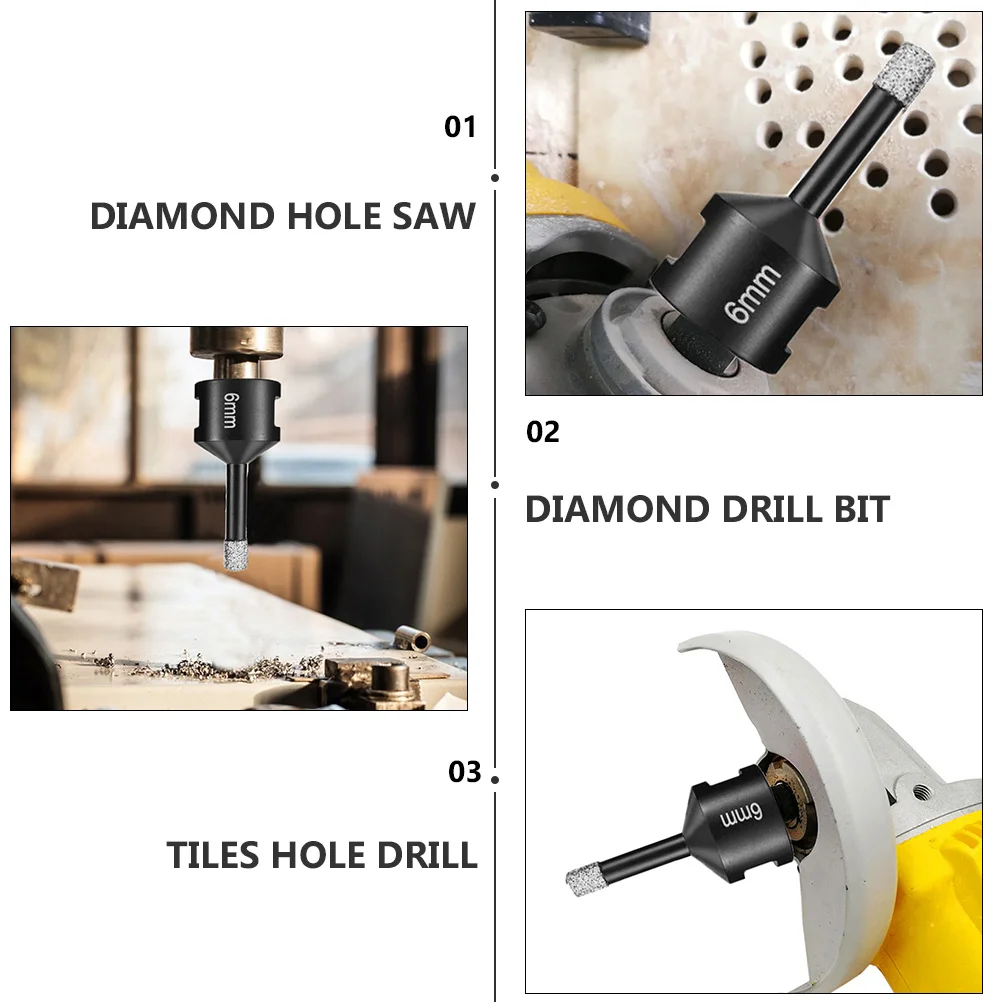 01

DIAMOND HOLE SAW

6mm

6mm

02

DIAMOND DRILL BIT

03

TILES HOLE DRILL

6mm