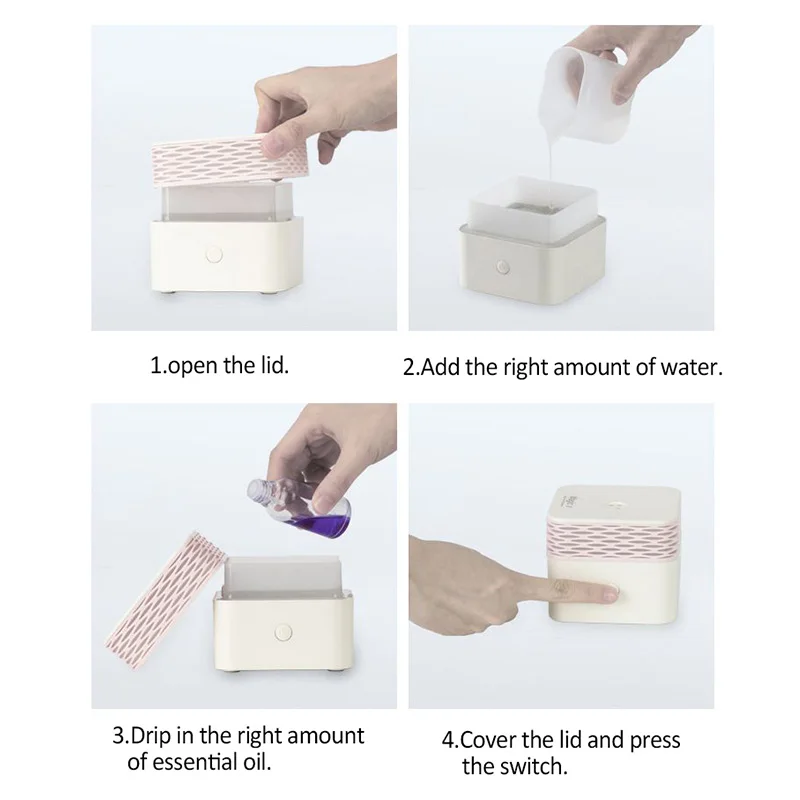 1.open the lid.

2.Add the right amount of water.

3.Drip in the right amount of essential oil.

4.Cover the lid and press the switch.