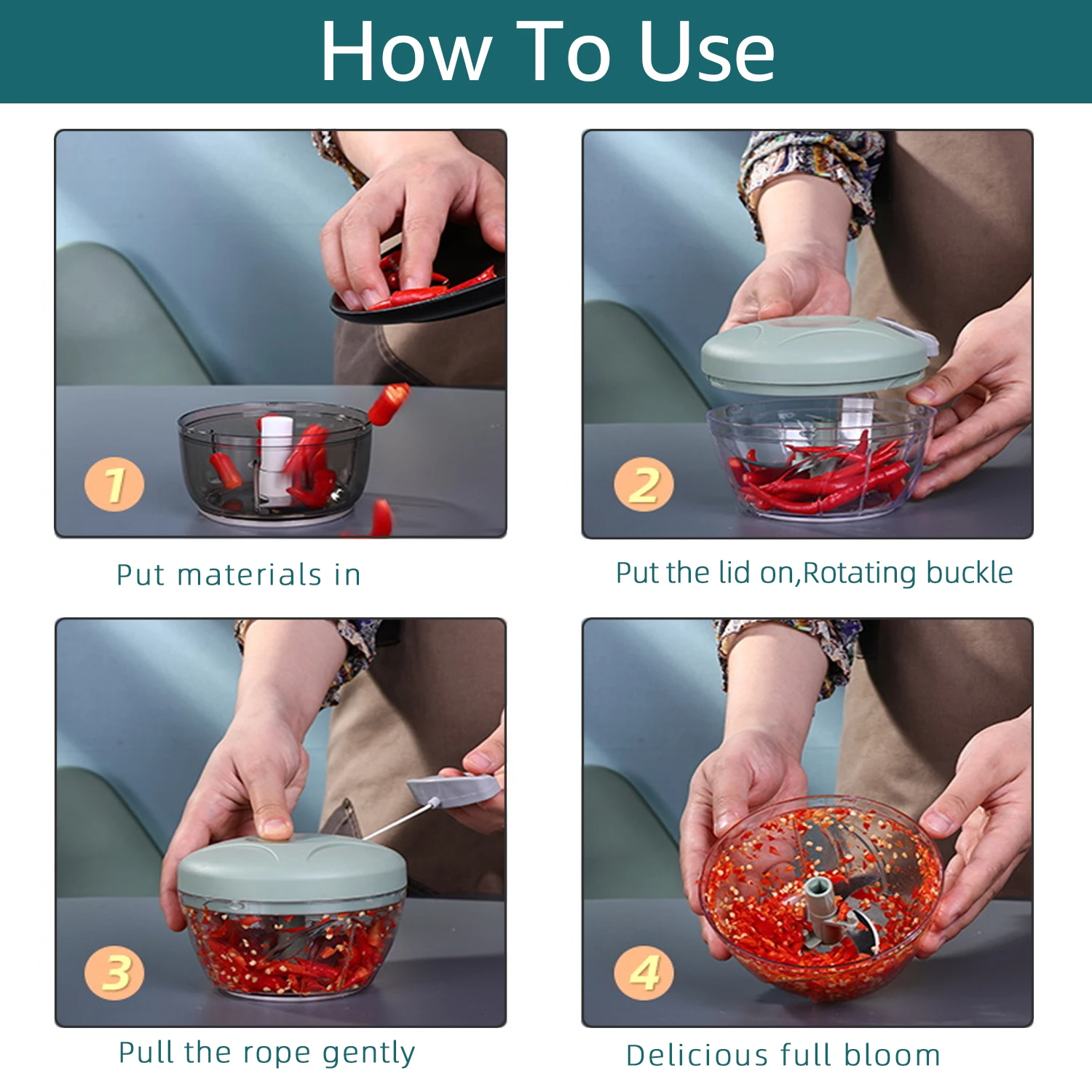 How To Use

1

Put materials in

2

Put the lid on,Rotating buckle

3

Pull the rope gently

4

Delicious full bloom