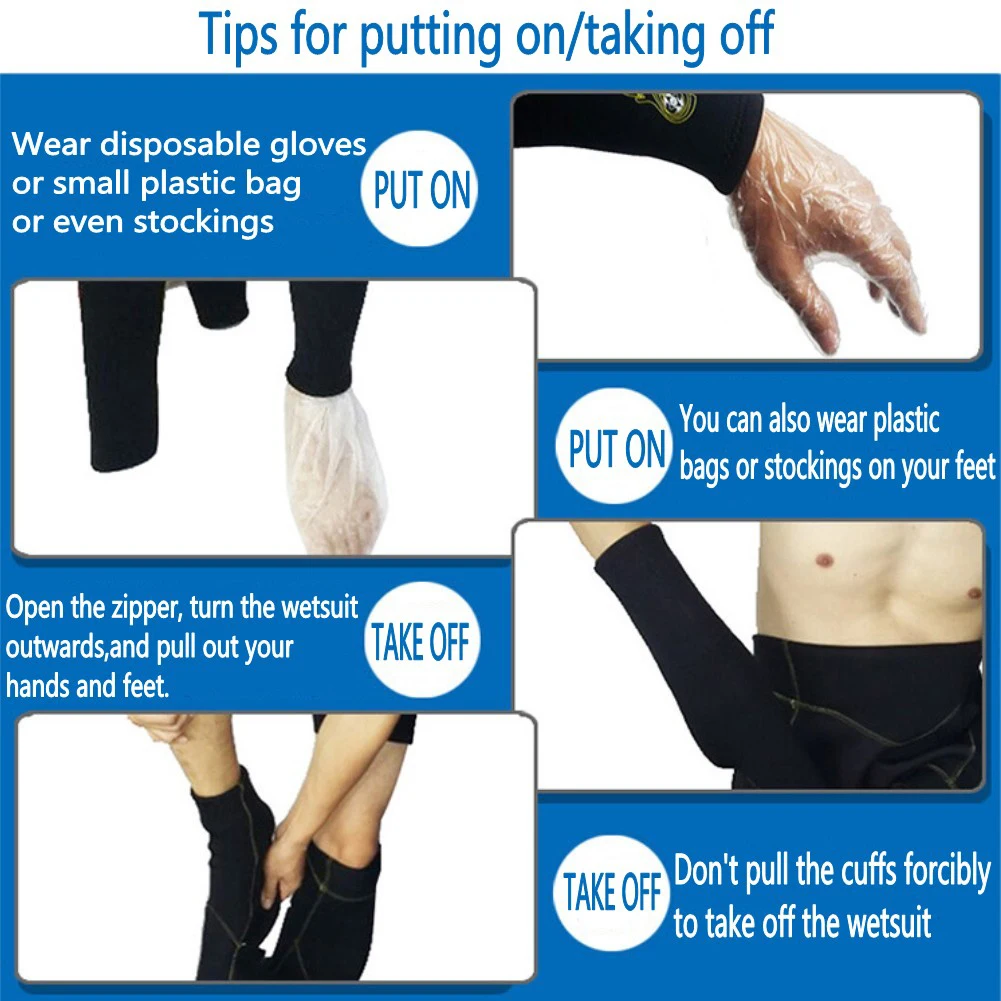 Tips for putting on/taking off

Wear disposable gloves or small plastic bag or even stockings

PUT ON

PUT ON

You can also wear plastic bags or stockings on your feet

Open the zipper, turn the wetsuit outwards,and pull out your hands and feet.

TAKE OFF

TAKE OFF

Don't pull the cuffs forcibly to take off the wetsuit