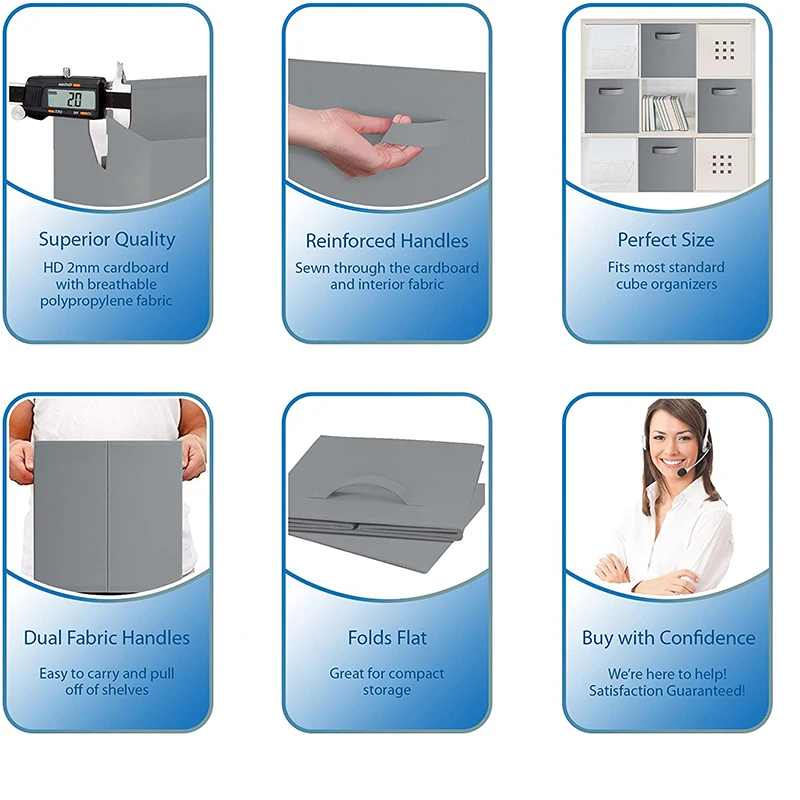 20

Superior Quality
HD 2mm cardboard with breathable polypropylene fabric

Reinforced Handles
Sewn through the cardboard and interior fabric

Perfect Size
Fits most standard cube organizers

Dual Fabric Handles
Easy to carry and pull off of shelves

Folds Flat
Great for compact storage

Buy with Confidence
We're here to help! Satisfaction Guaranteed!