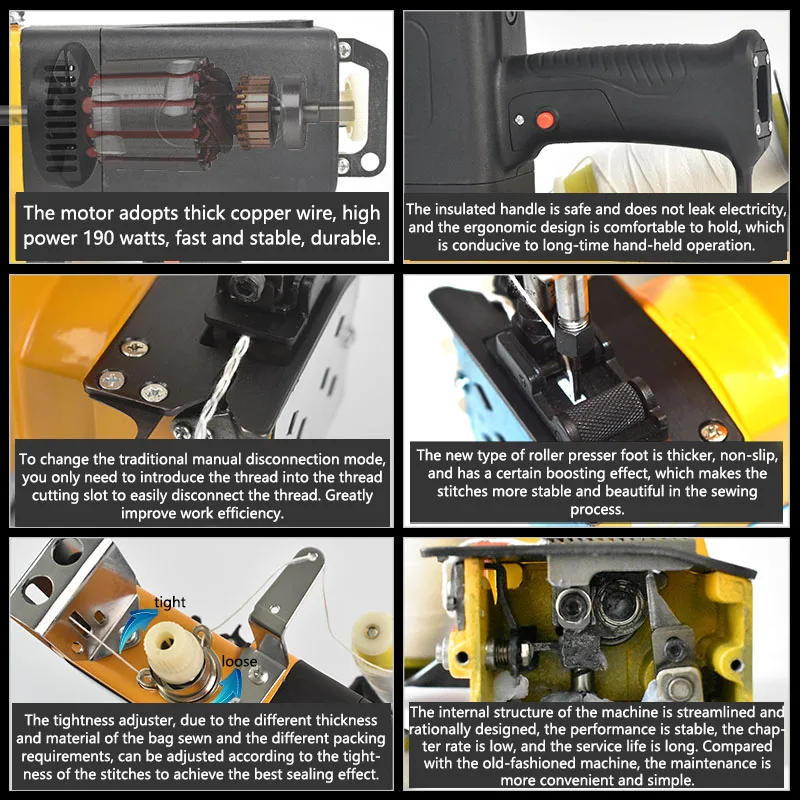 The motor adopts thick copper wire, high power 190 watts, fast and stable, durable.

The insulated handle is safe and does not leak electricity, and the ergonomic design is comfortable to hold, which is conducive to long-time hand-held operation.

To change the traditional manual disconnection mode, you only need to introduce the thread into the thread cutting slot to easily disconnect the thread. Greatly improve work efficiency.

The new type of roller presser foot is thicker, non-slip, and has a certain boosting effect, which makes the stitches more stable and beautiful in the sewing process.

tight

loose

The tightness adjuster, due to the different thickness and material of the bag sewn and the different packing requirements, can be adjusted according to the tightness of the stitches to achieve the best sealing effect.

The internal structure of the machine is streamlined and rationally designed, the performance is stable, the chapter rate is low, and the service life is long. Compared with the old-fashioned machine, the maintenance is more convenient and simple.