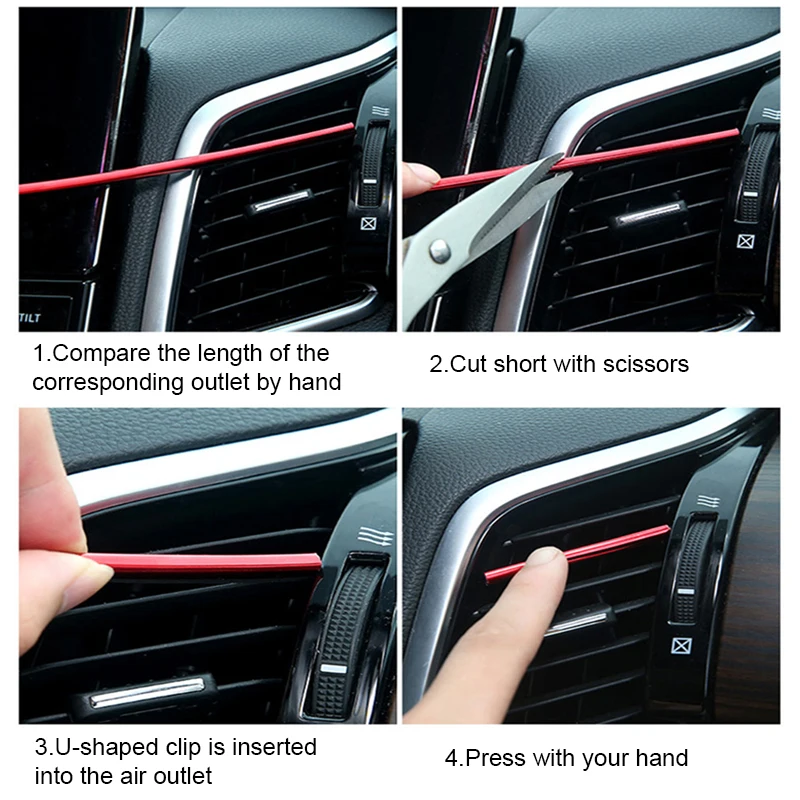 TILT

1.Compare the length of the corresponding outlet by hand

2.Cut short with scissors

3.U-shaped clip is inserted into the air outlet

4.Press with your hand