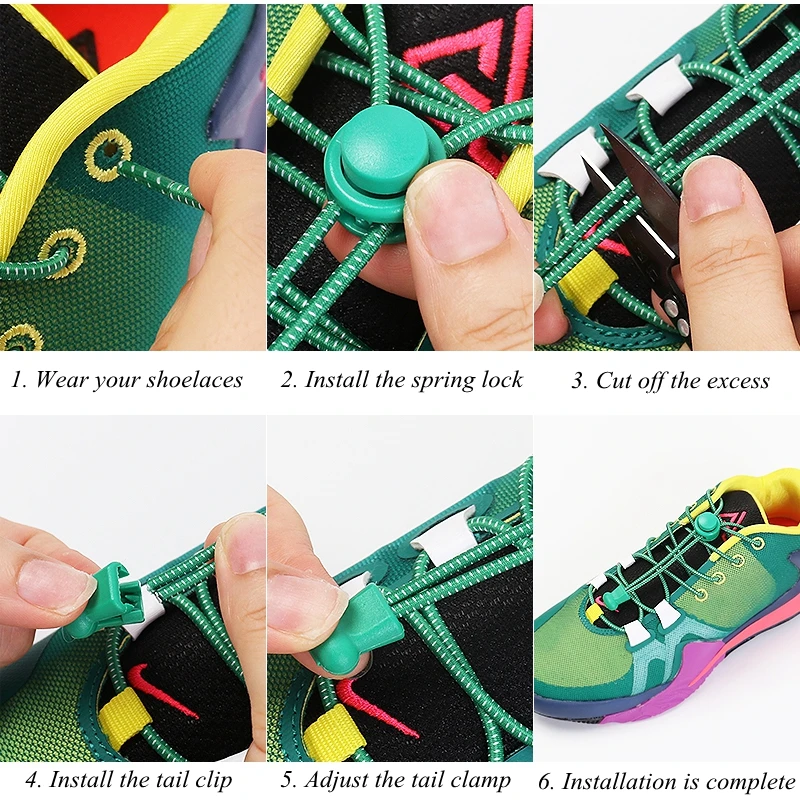 1. Wear your shoelaces

2. Install the spring lock

3. Cut off the excess

4. Install the tail clip

5. Adjust the tail clamp

6. Installation is complete