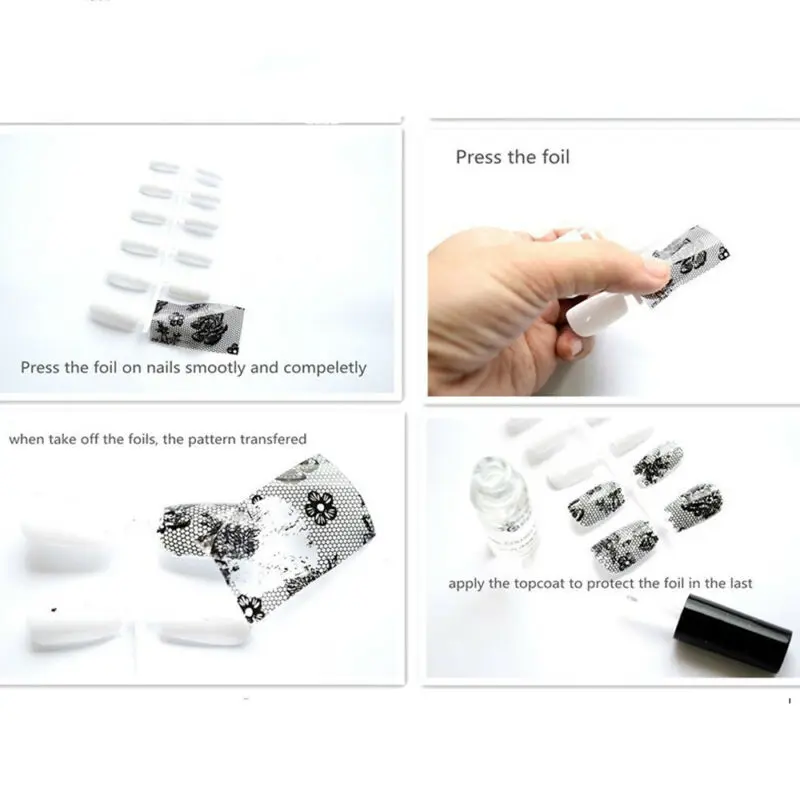 Press the foil on nails smootly and compeletly

Press the foil

when take off the foils, the pattern transfered

apply the topcoat to protect the foil in the last