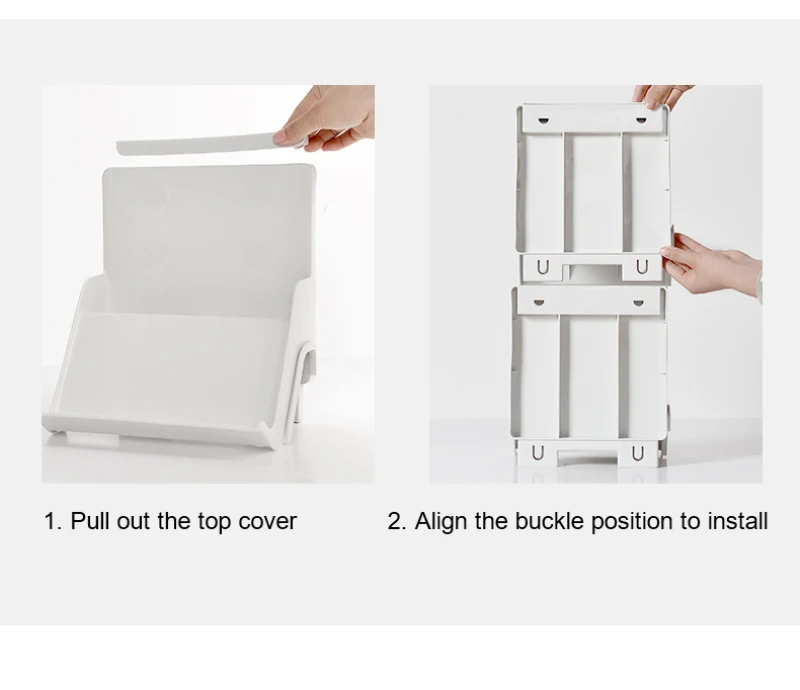 1. Pull out the top cover

2. Align the buckle position to install