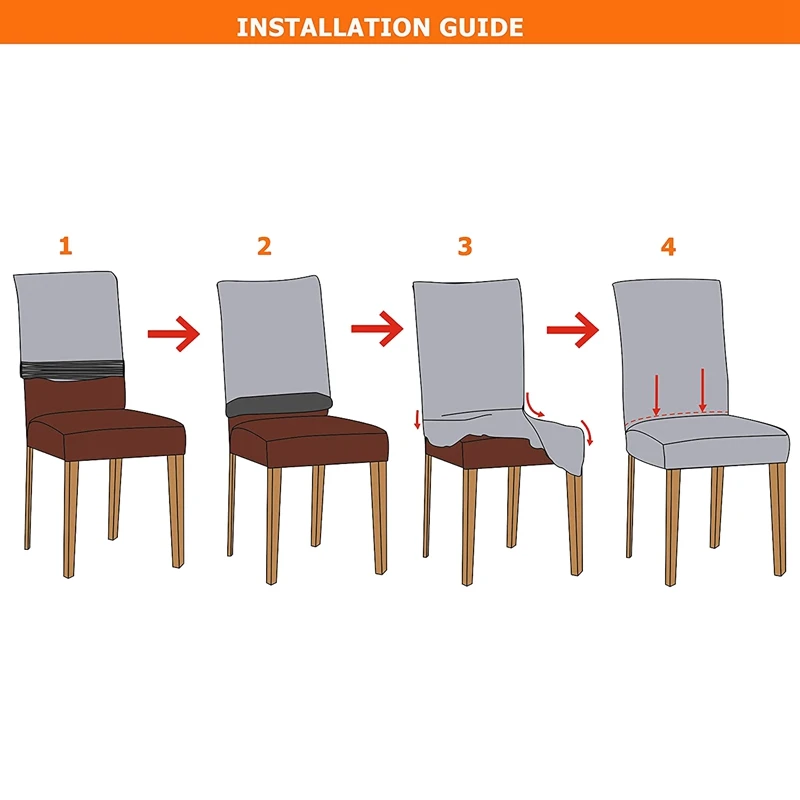 INSTALLATION GUIDE

1

2

3

4