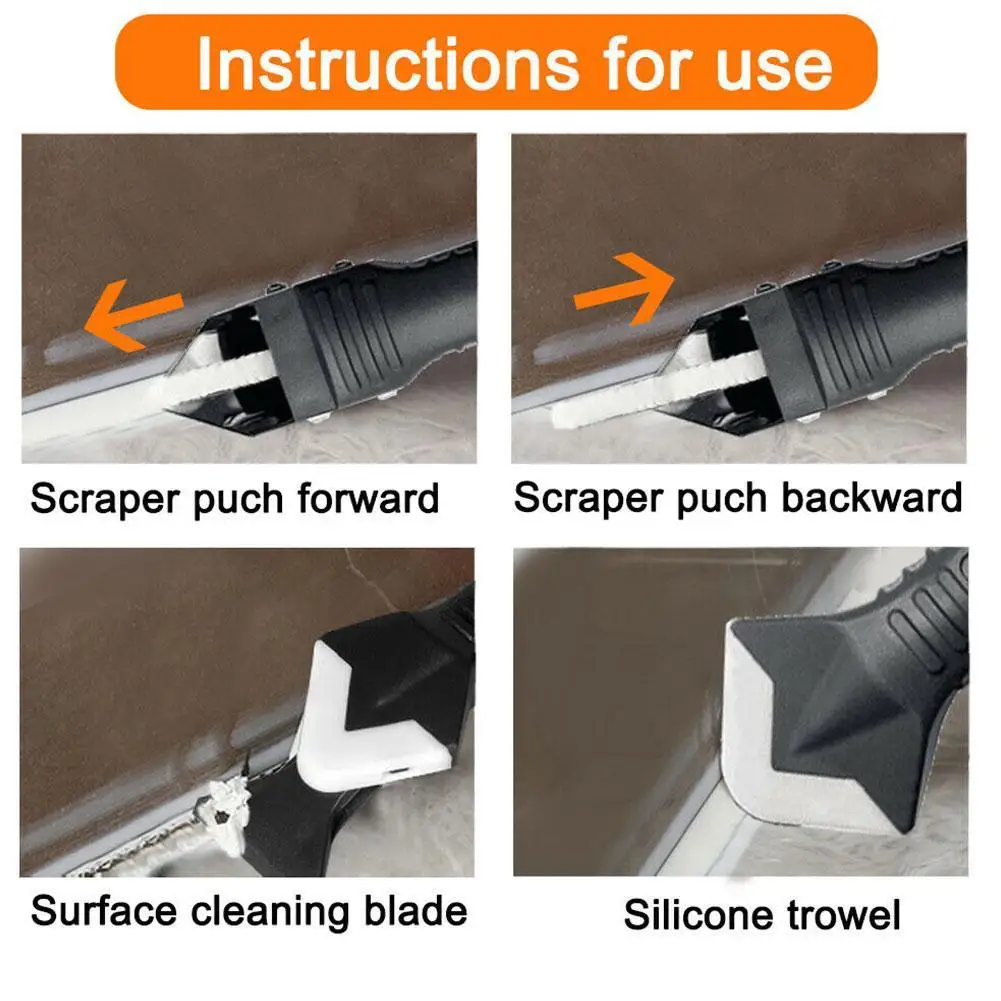 Instructions for use

Scraper puch forward

Scraper puch backward

Surface cleaning blade

Silicone trowel