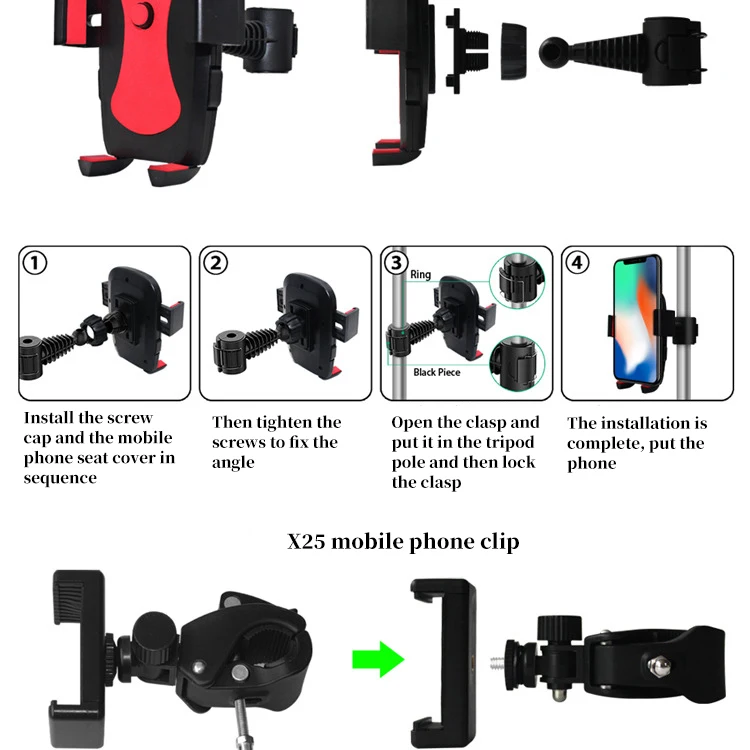 ①

②

③ Ring

Black Piece

④

Install the screw cap and the mobile phone seat cover in sequence

Then tighten the screws to fix the angle

Open the clasp and put it in the tripod pole and then lock the clasp

The installation is complete, put the phone

X25 mobile phone clip