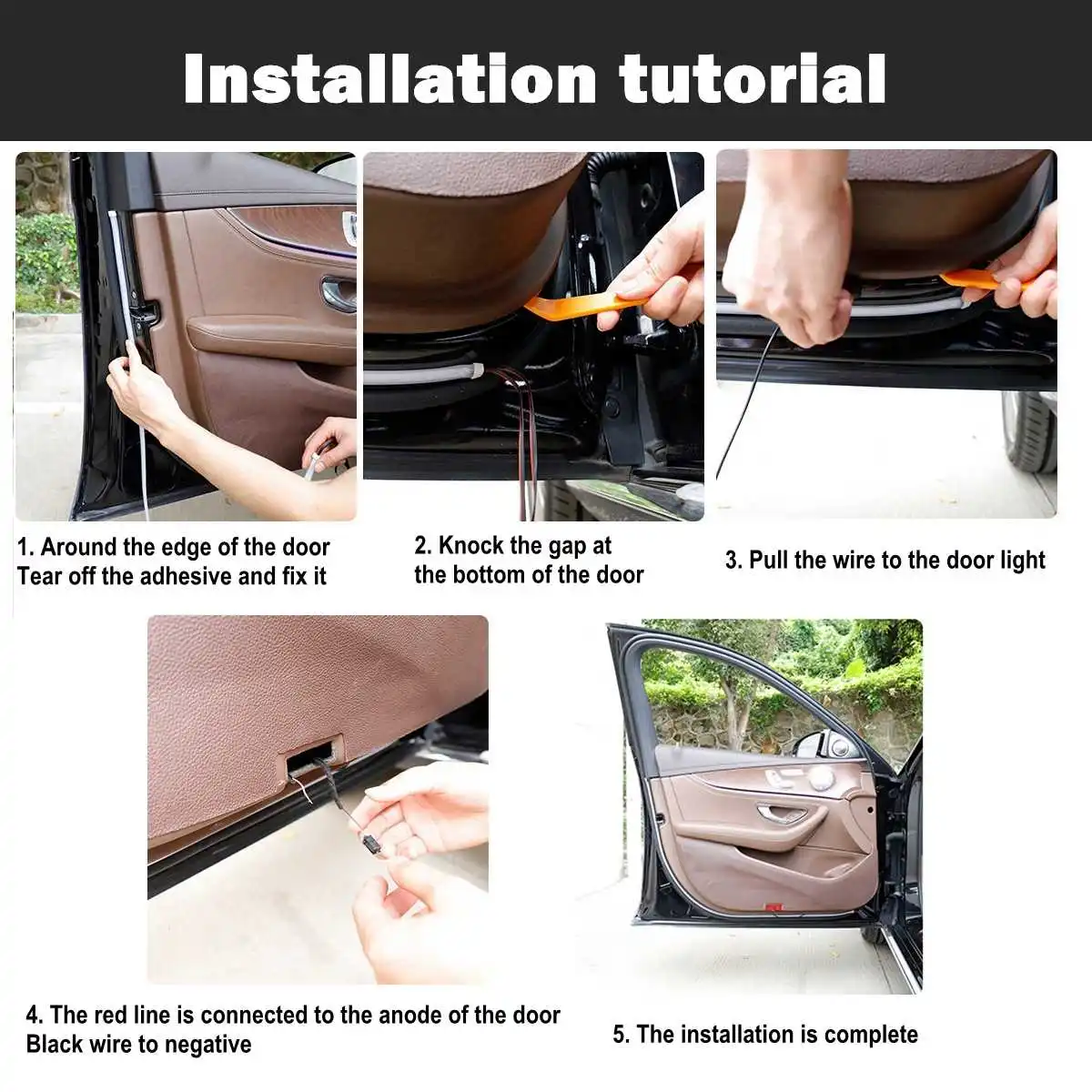 Installation tutorial

1. Around the edge of the door
Tear off the adhesive and fix it

2. Knock the gap at
the bottom of the door

3. Pull the wire to the door light

4. The red line is connected to the anode of the door
Black wire to negative

5. The installation is complete