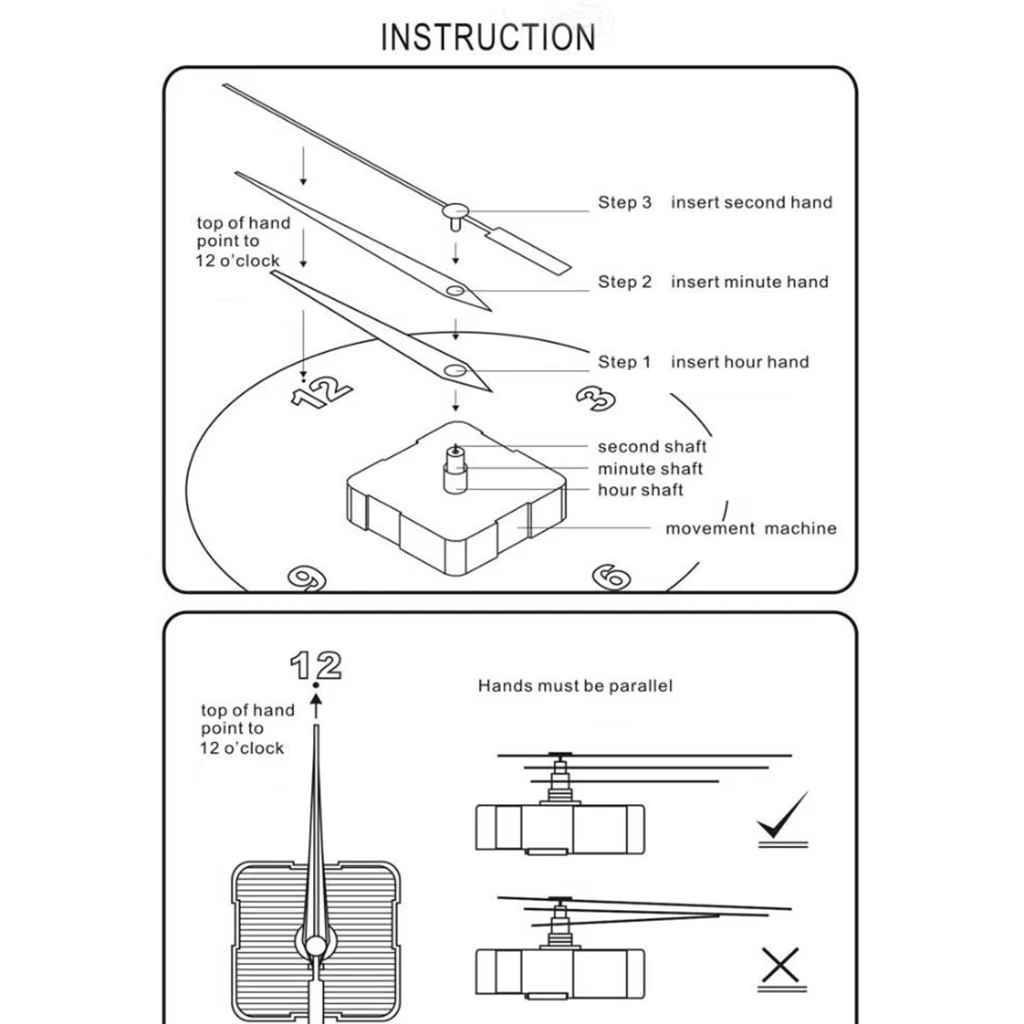 INSTRUCTION

top of hand point to 12 o'clock

Step 3 insert second hand

Step 2 insert minute hand

Step 1 insert hour hand

12

3

second shaft

minute shaft

hour shaft

movement machine

9

6

12

top of hand point to 12 o'clock

Hands must be parallel