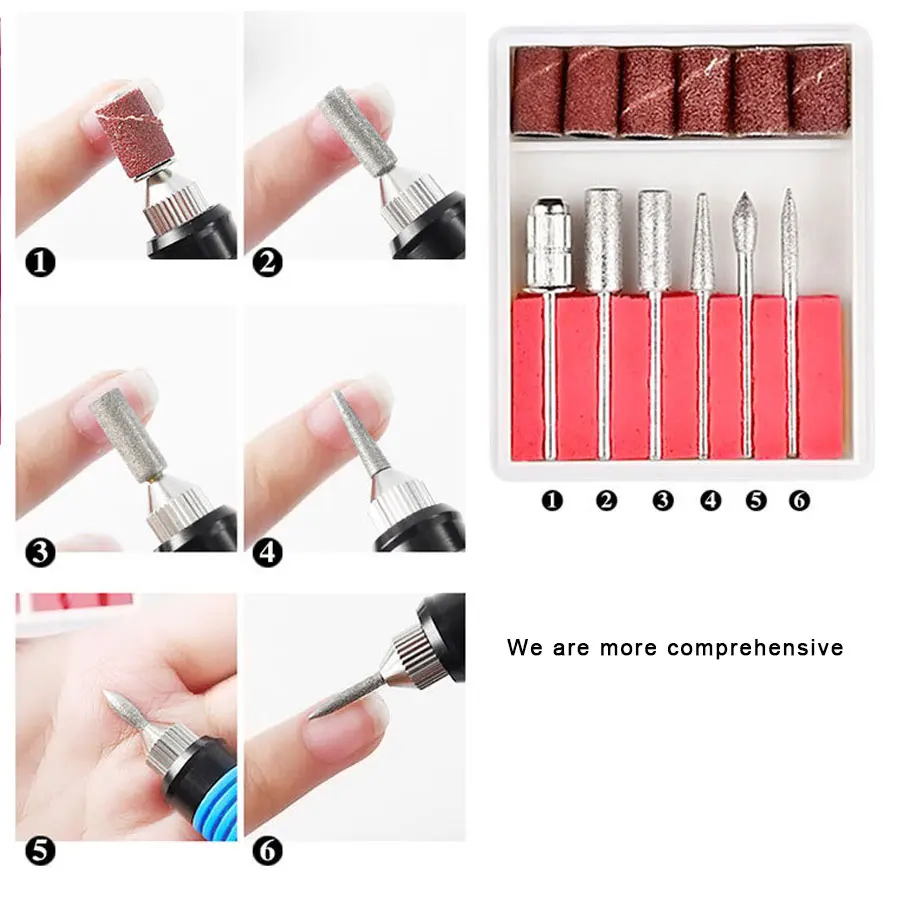 ❶ ❷
❸ ❹
❺ ❻

❶ ❷ ❸ ❹ ❺ ❻

We are more comprehensive