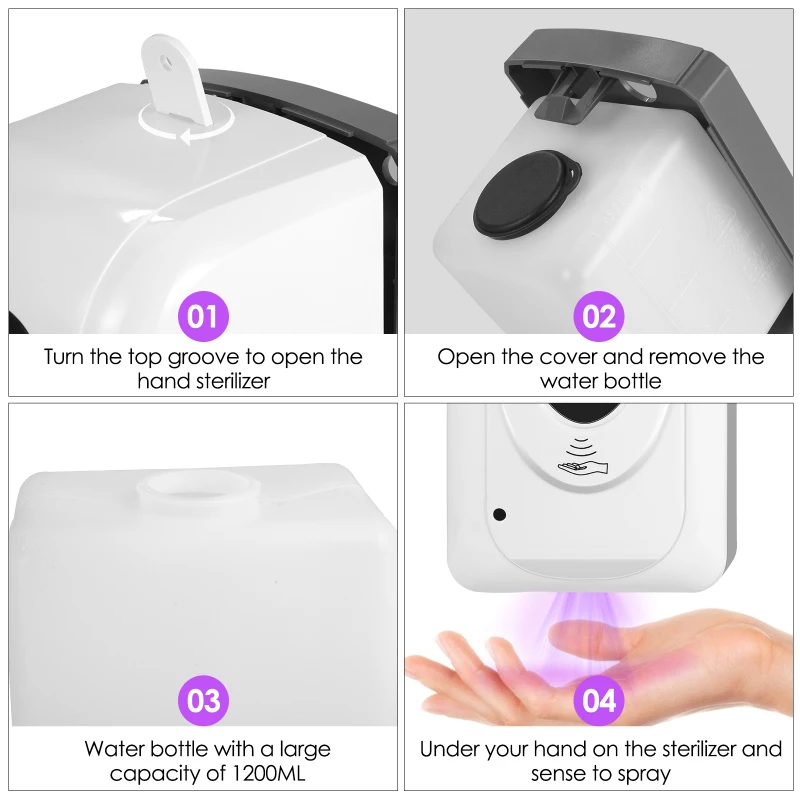 01

Turn the top groove to open the hand sterilizer

02

Open the cover and remove the water bottle

03

Water bottle with a large capacity of 1200ML

04

Under your hand on the sterilizer and sense to spray