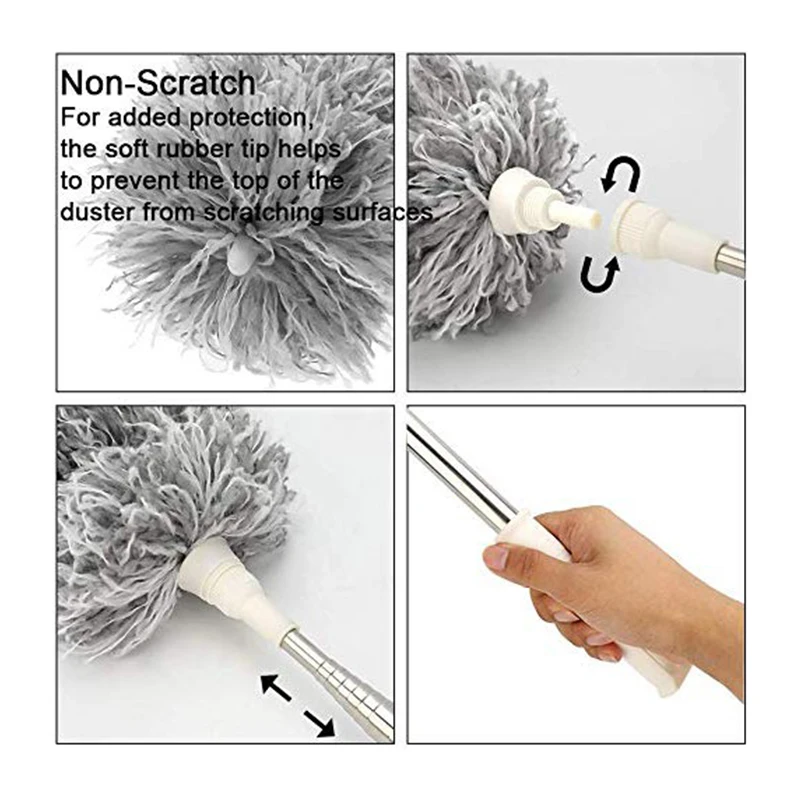 Non-Scratch
For added protection, the soft rubber tip helps to prevent the top of the duster from scratching surfaces