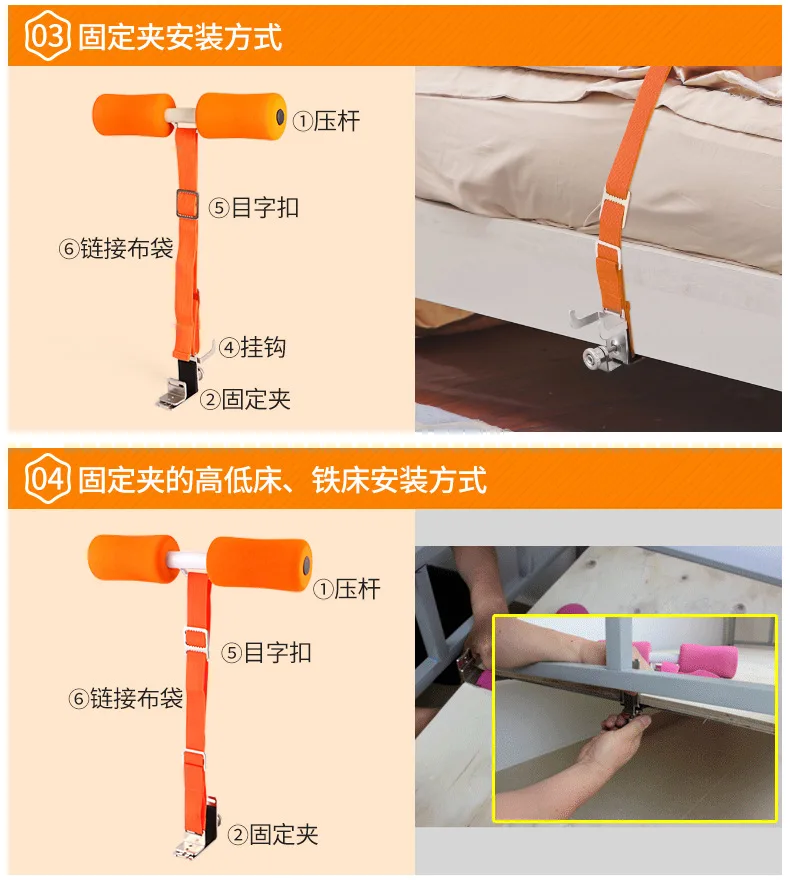 03 固定夹安装方式

①压杆
⑤目字扣
⑥链接布袋
④挂钩
②固定夹

04 固定夹的高低床、铁床安装方式

①压杆
⑤目字扣
⑥链接布袋
②固定夹