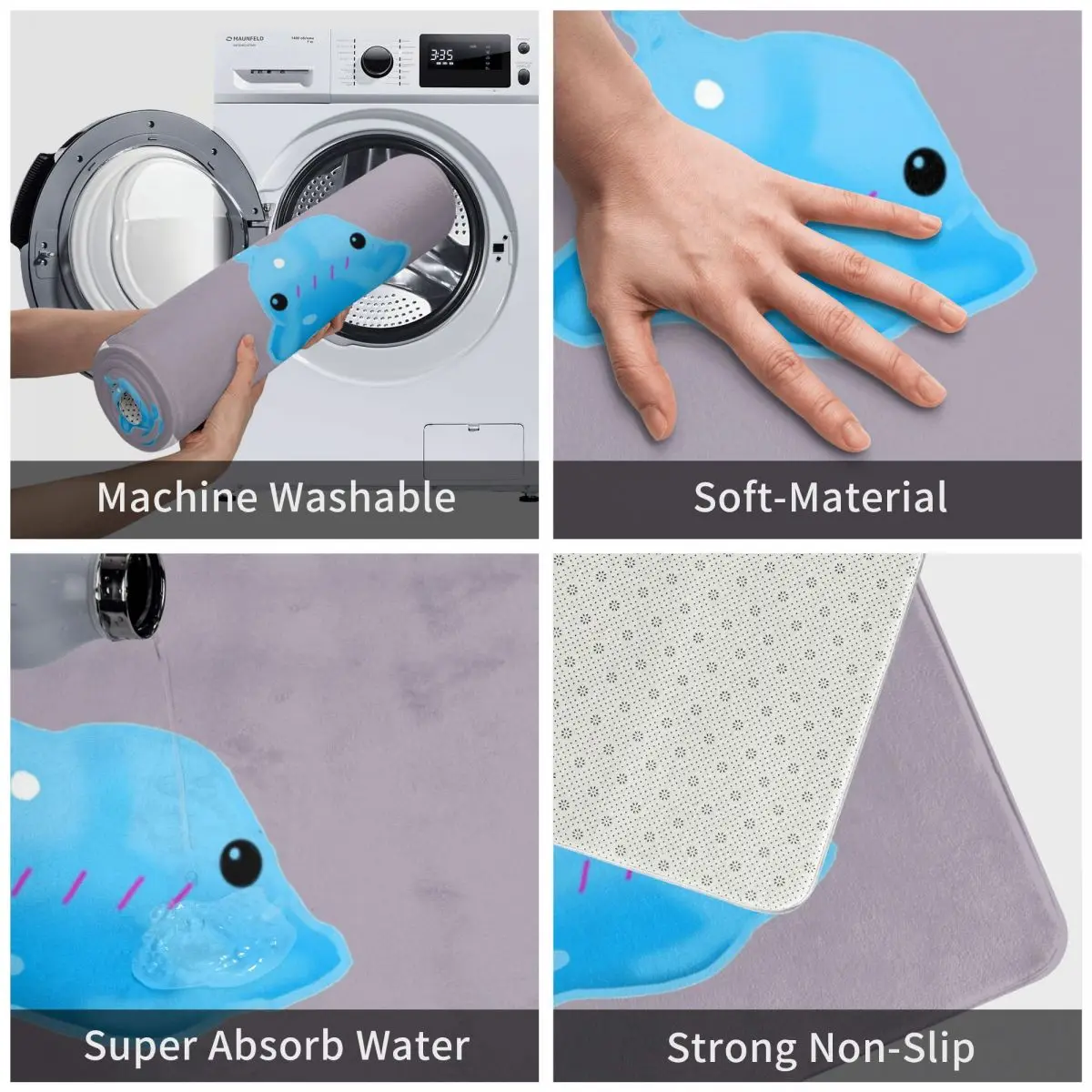 MAUNFELD

3:35

Machine Washable

Soft-Material

Super Absorb Water

Strong Non-Slip