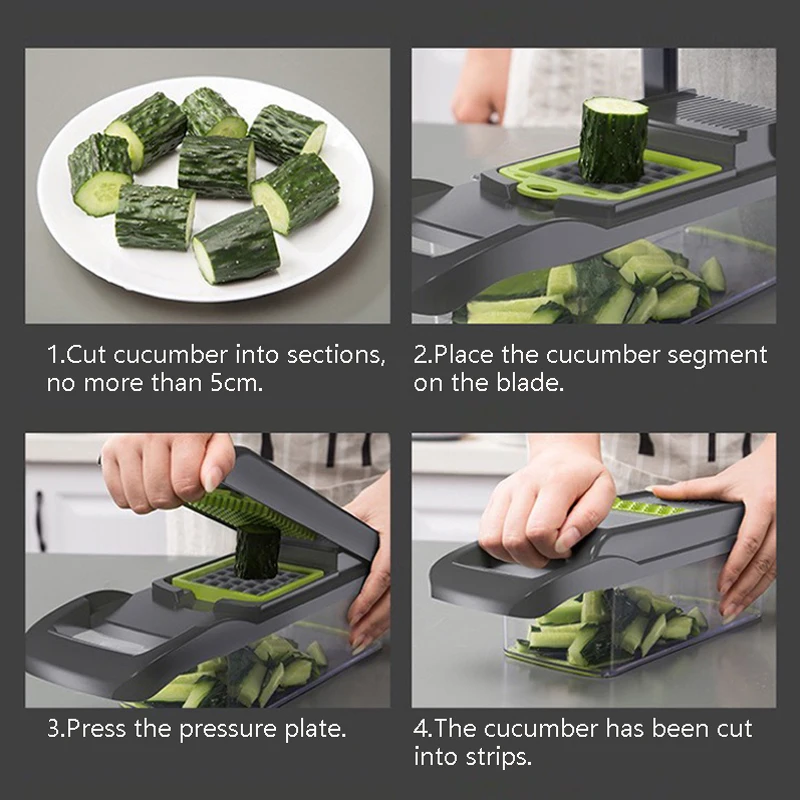 1.Cut cucumber into sections, no more than 5cm.

2.Place the cucumber segment on the blade.

3.Press the pressure plate.

4.The cucumber has been cut into strips.