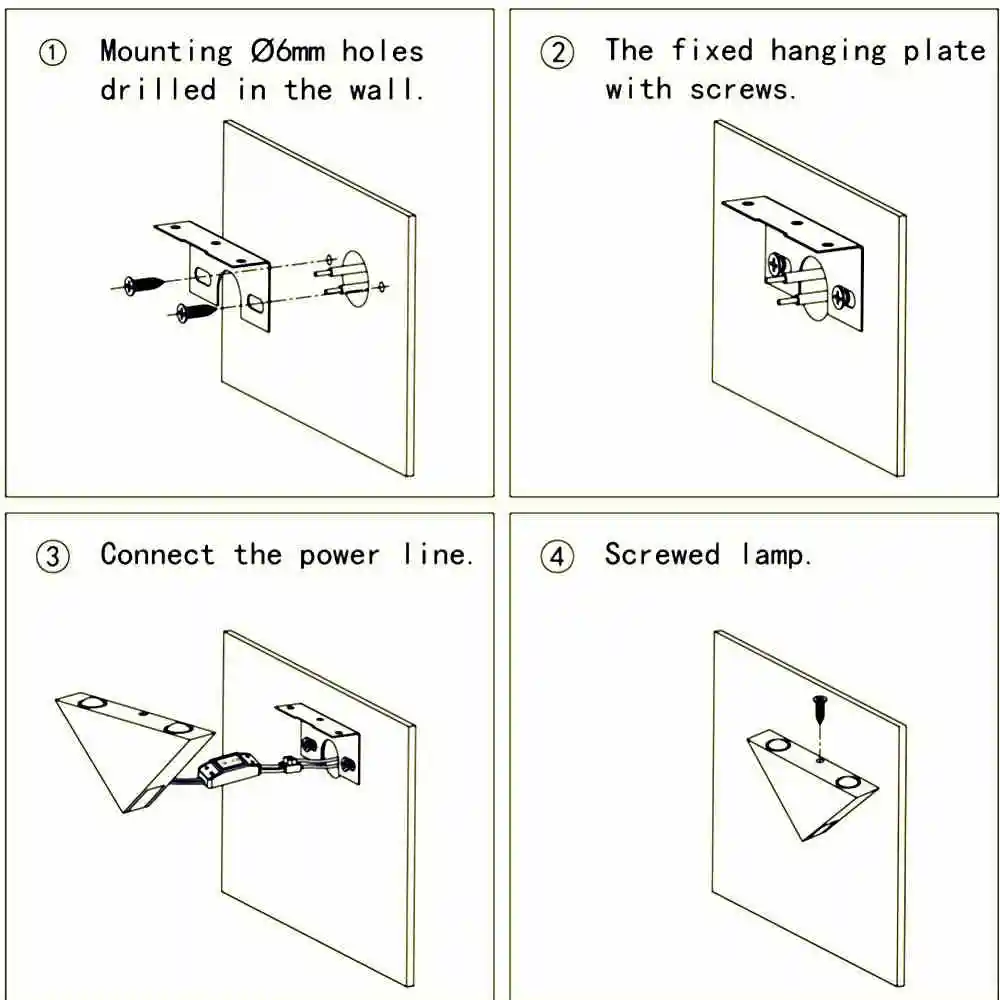 ① Mounting Ø6mm holes drilled in the wall.

② The fixed hanging plate with screws.

③ Connect the power line.

④ Screwed lamp.