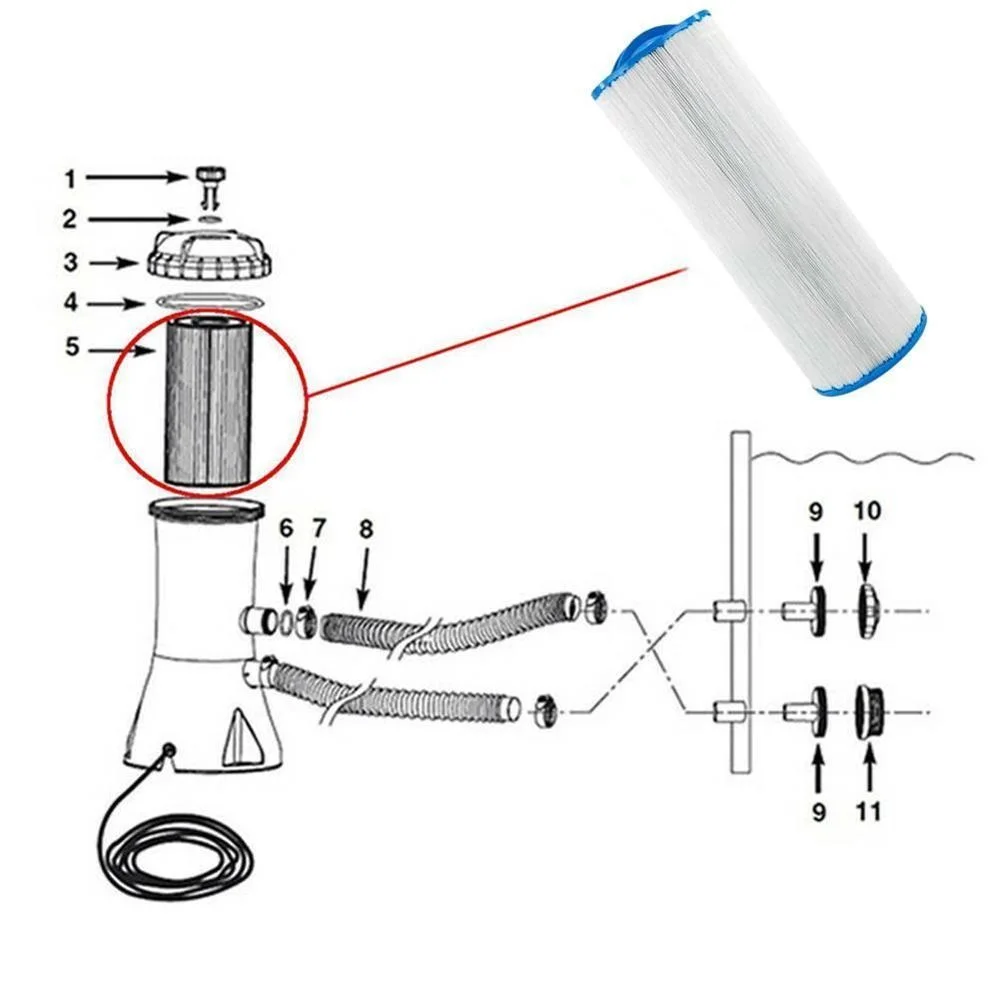 1
2
3
4
5
6
7
8
9
10
9
11