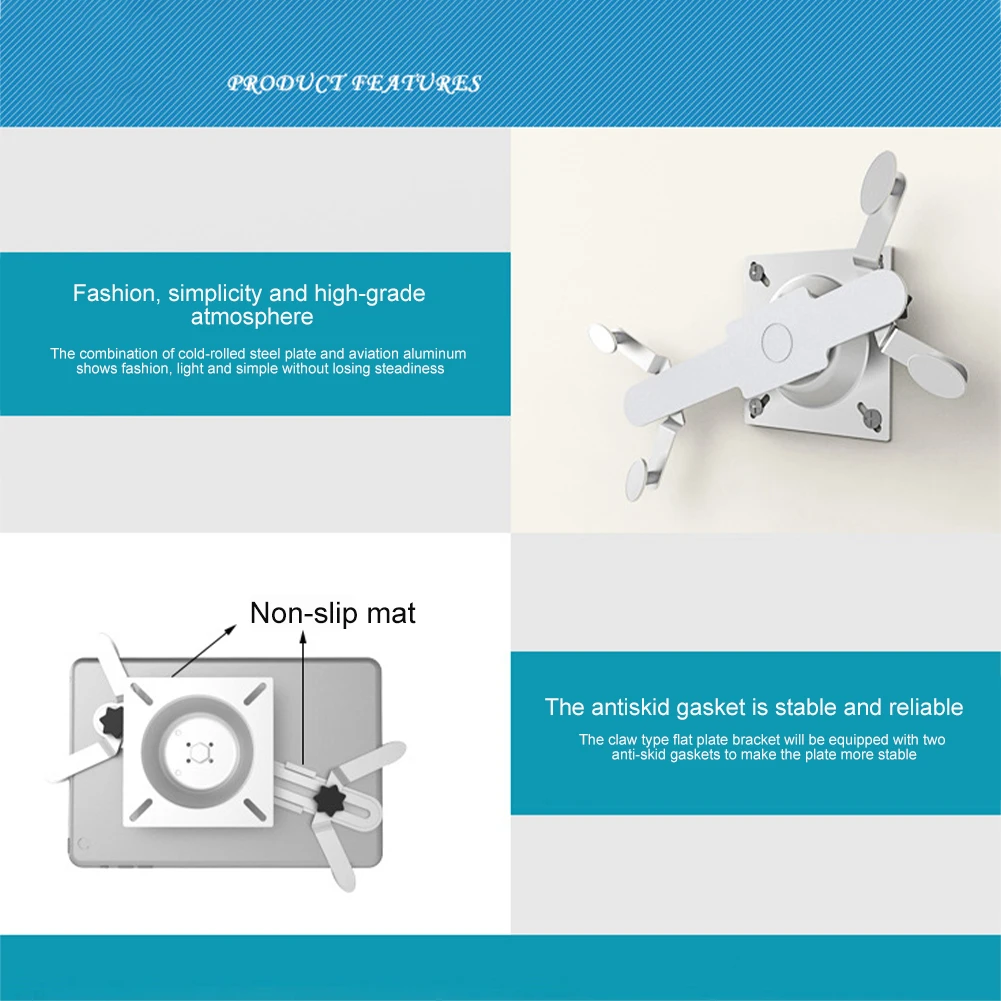 PRODUCT FEATURES

Fashion, simplicity and high-grade atmosphere

The combination of cold-rolled steel plate and aviation aluminum shows fashion, light and simple without losing steadiness

Non-slip mat

The antiskid gasket is stable and reliable

The claw type flat plate bracket will be equipped with two anti-skid gaskets to make the plate more stable