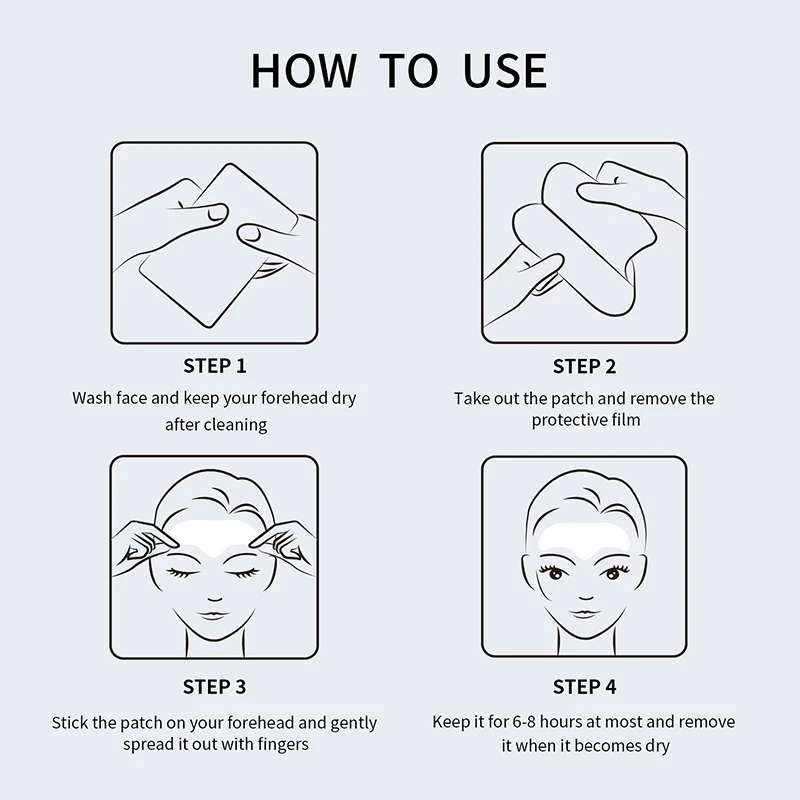 HOW TO USE

STEP 1
Wash face and keep your forehead dry after cleaning

STEP 2
Take out the patch and remove the protective film

STEP 3
Stick the patch on your forehead and gently spread it out with fingers

STEP 4
Keep it for 6-8 hours at most and remove it when it becomes dry