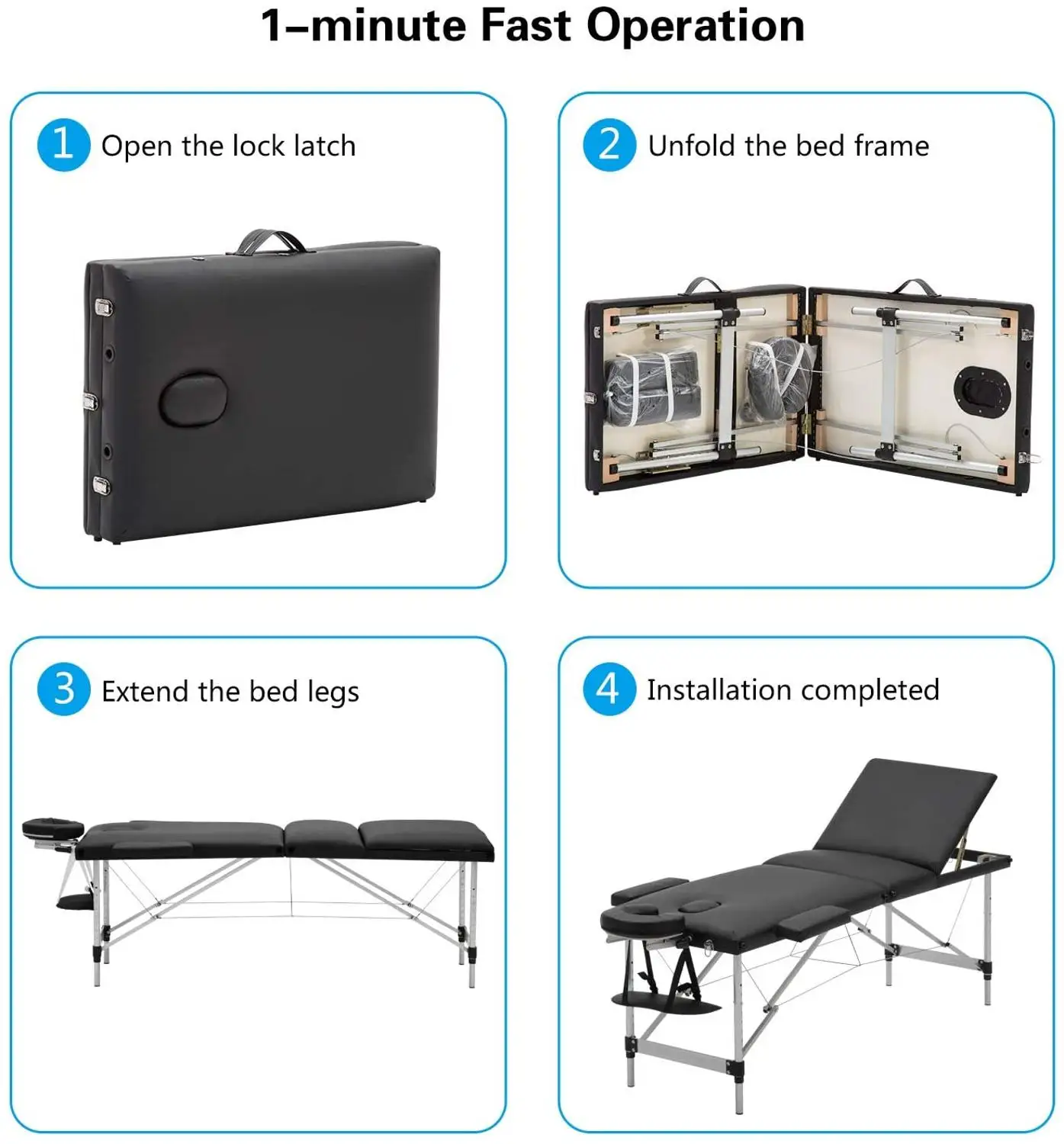 1–minute Fast Operation

1 Open the lock latch

2 Unfold the bed frame

3 Extend the bed legs

4 Installation completed