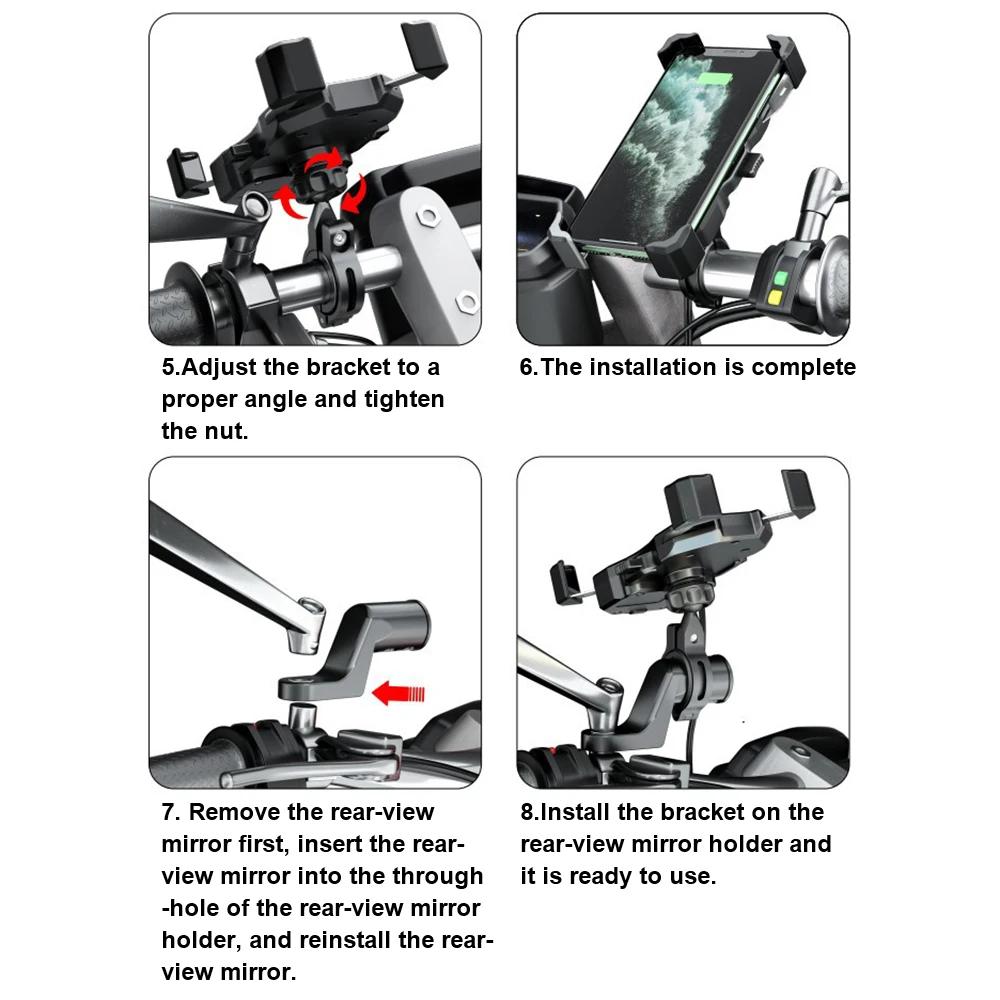 5.Adjust the bracket to a proper angle and tighten the nut.

6.The installation is complete

7. Remove the rear-view mirror first, insert the rear-view mirror into the through -hole of the rear-view mirror holder, and reinstall the rear-view mirror.

8.Install the bracket on the rear-view mirror holder and it is ready to use.