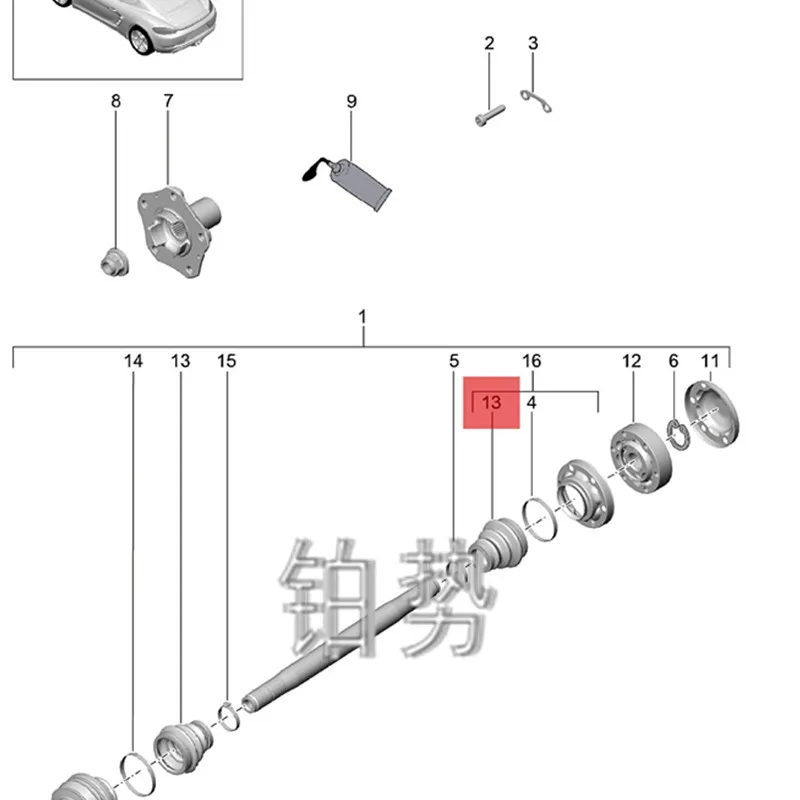 2
3
8
7
9
1
14
13
15
5
16
12
6
11
13
4
铂势