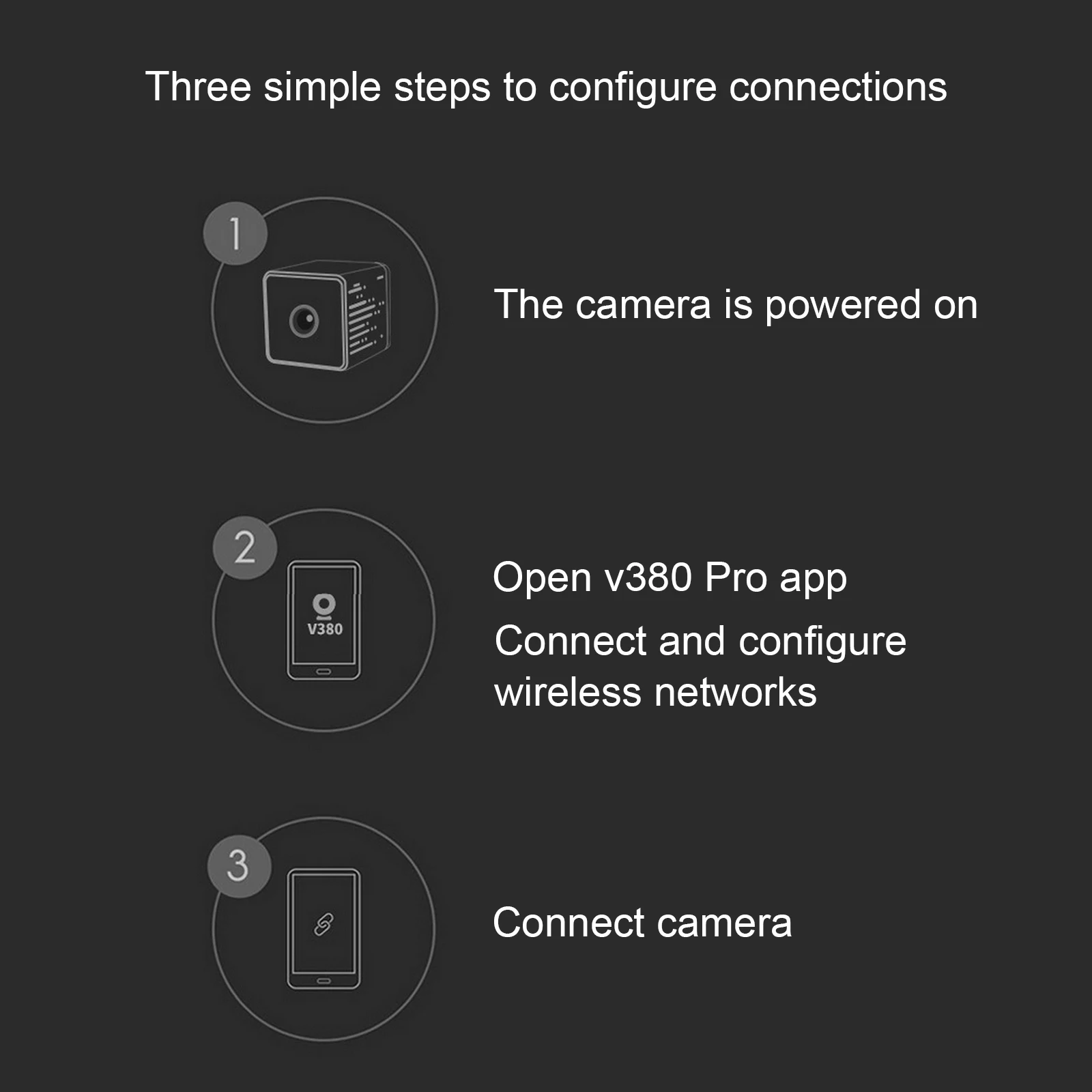 Three simple steps to configure connections

1

The camera is powered on

2

V380

Open v380 Pro app

Connect and configure wireless networks

3

Connect camera