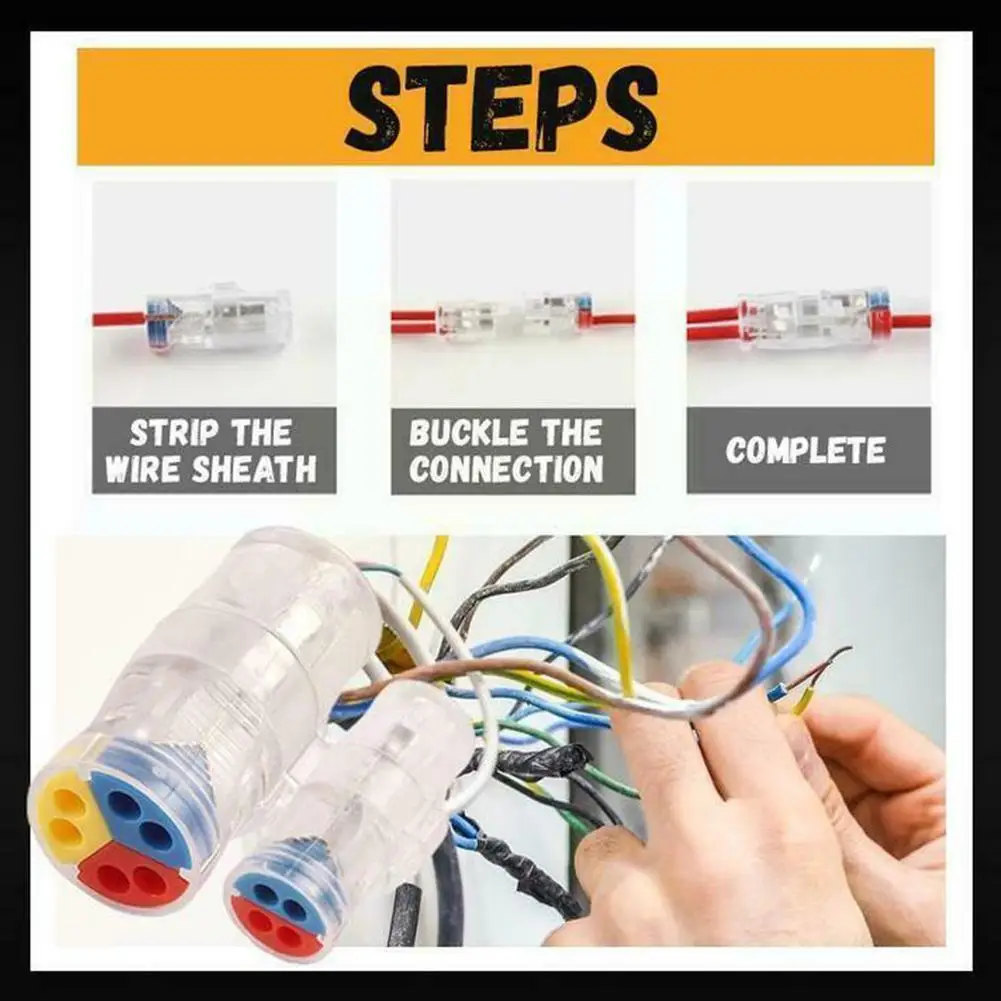 STEPS

STRIP THE WIRE SHEATH

BUCKLE THE CONNECTION

COMPLETE