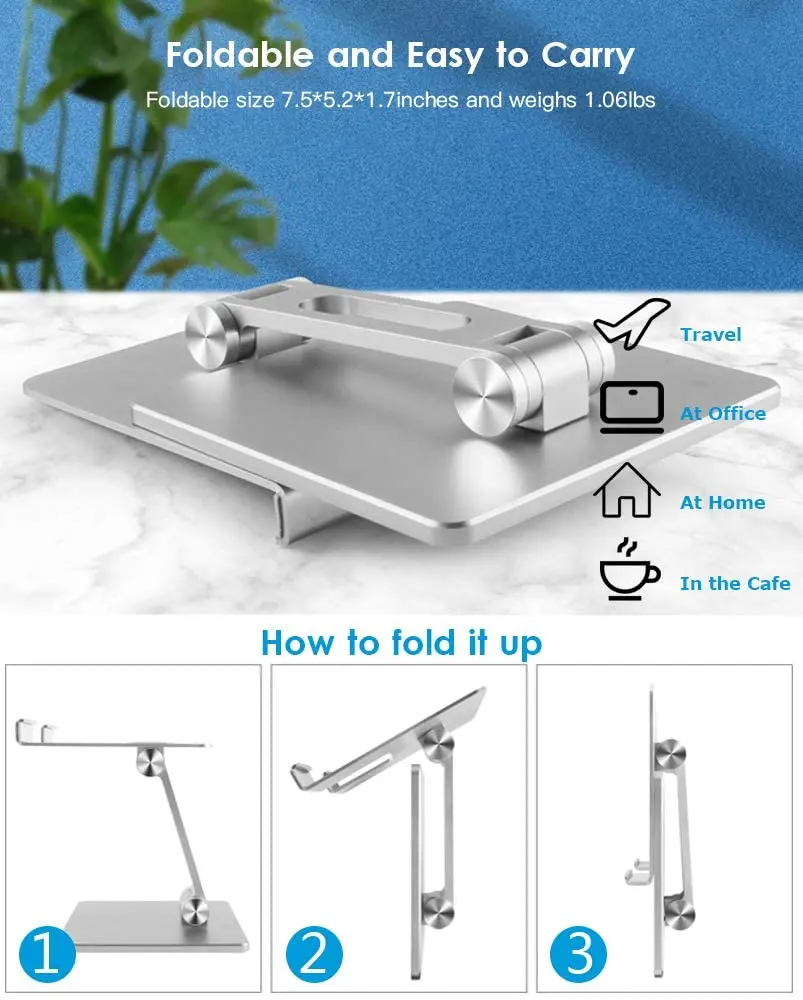 Foldable and Easy to Carry

Foldable size 7.5*5.2*1.7inches and weighs 1.06lbs

Travel

At Office

At Home

In the Cafe

How to fold it up

1

2

3