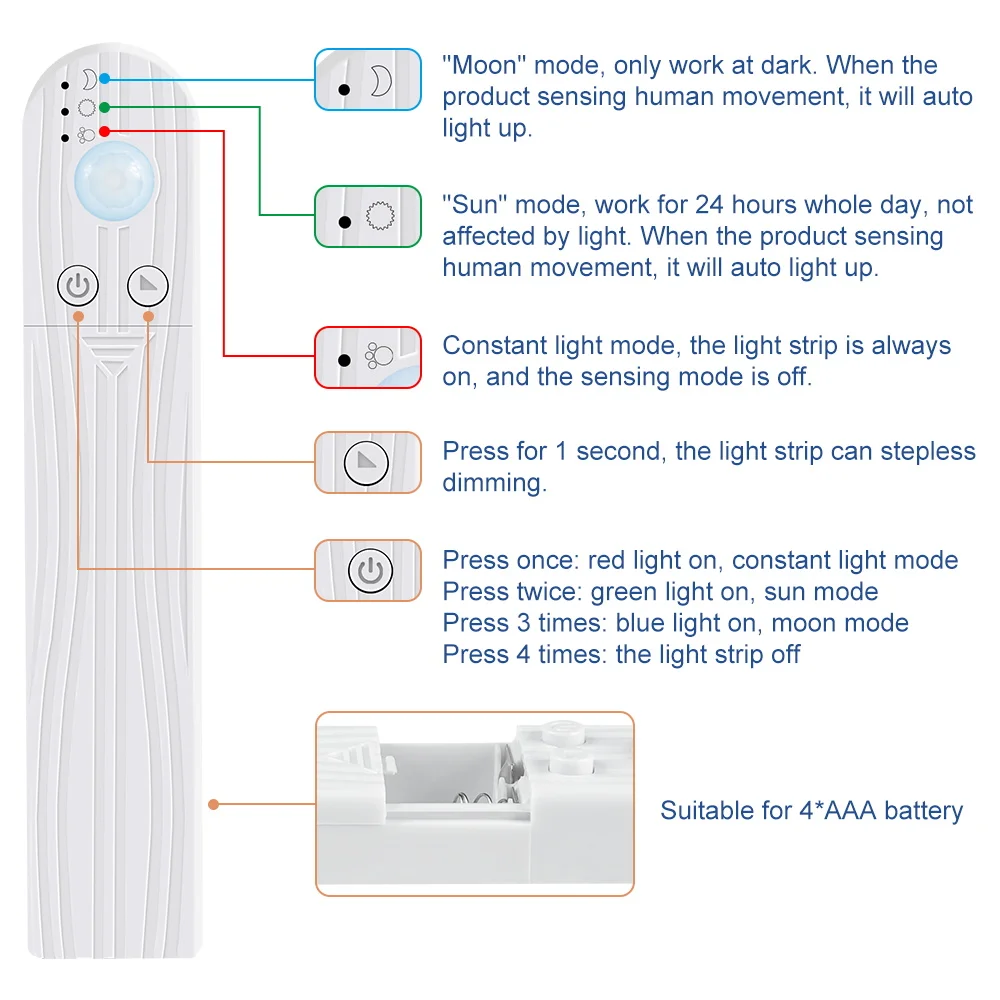 "Moon" mode, only work at dark. When the product sensing human movement, it will auto light up.

"Sun" mode, work for 24 hours whole day, not affected by light. When the product sensing human movement, it will auto light up.

Constant light mode, the light strip is always on, and the sensing mode is off.

Press for 1 second, the light strip can stepless dimming.

Press once: red light on, constant light mode
Press twice: green light on, sun mode
Press 3 times: blue light on, moon mode
Press 4 times: the light strip off

Suitable for 4*AAA battery