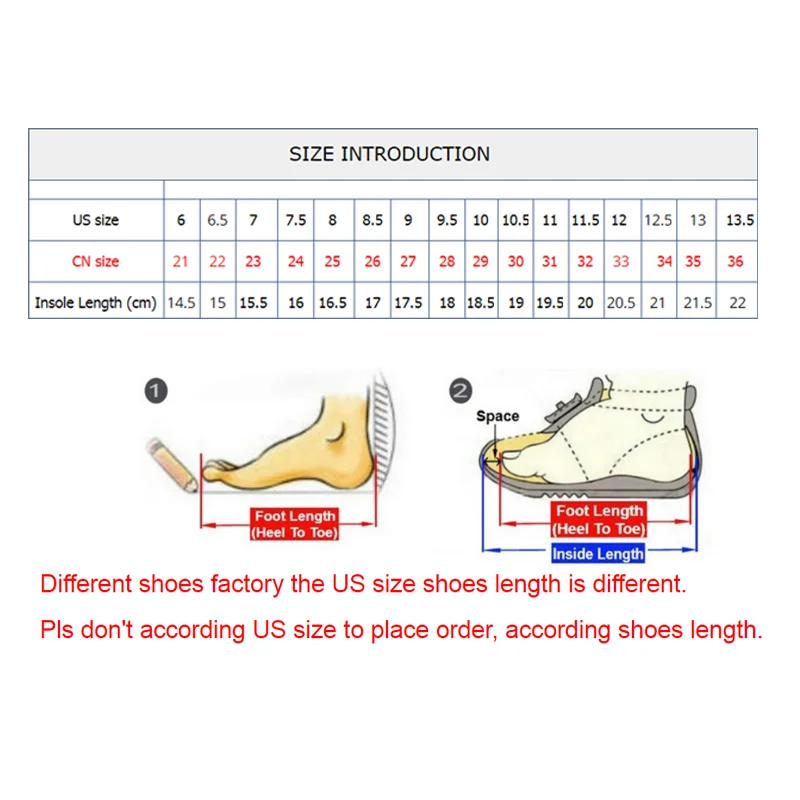 SIZE INTRODUCTION

| US size | 6 | 6.5 | 7 | 7.5 | 8 | 8.5 | 9 | 9.5 | 10 | 10.5 | 11 | 11.5 | 12 | 12.5 | 13 | 13.5 |
|---|---|---|---|---|---|---|---|---|---|---|---|---|---|---|---|---|
| CN size | 21 | 22 | 23 | 24 | 25 | 26 | 27 | 28 | 29 | 30 | 31 | 32 | 33 | 34 | 35 | 36 |
| Insole Length (cm) | 14.5 | 15 | 15.5 | 16 | 16.5 | 17 | 17.5 | 18 | 18.5 | 19 | 19.5 | 20 | 20.5 | 21 | 21.5 | 22 |

1
Foot Length (Heel To Toe)

2
Space
Foot Length (Heel To Toe)
Inside Length

Different shoes factory the US size shoes length is different.

Pls don't according US size to place order, according shoes length.