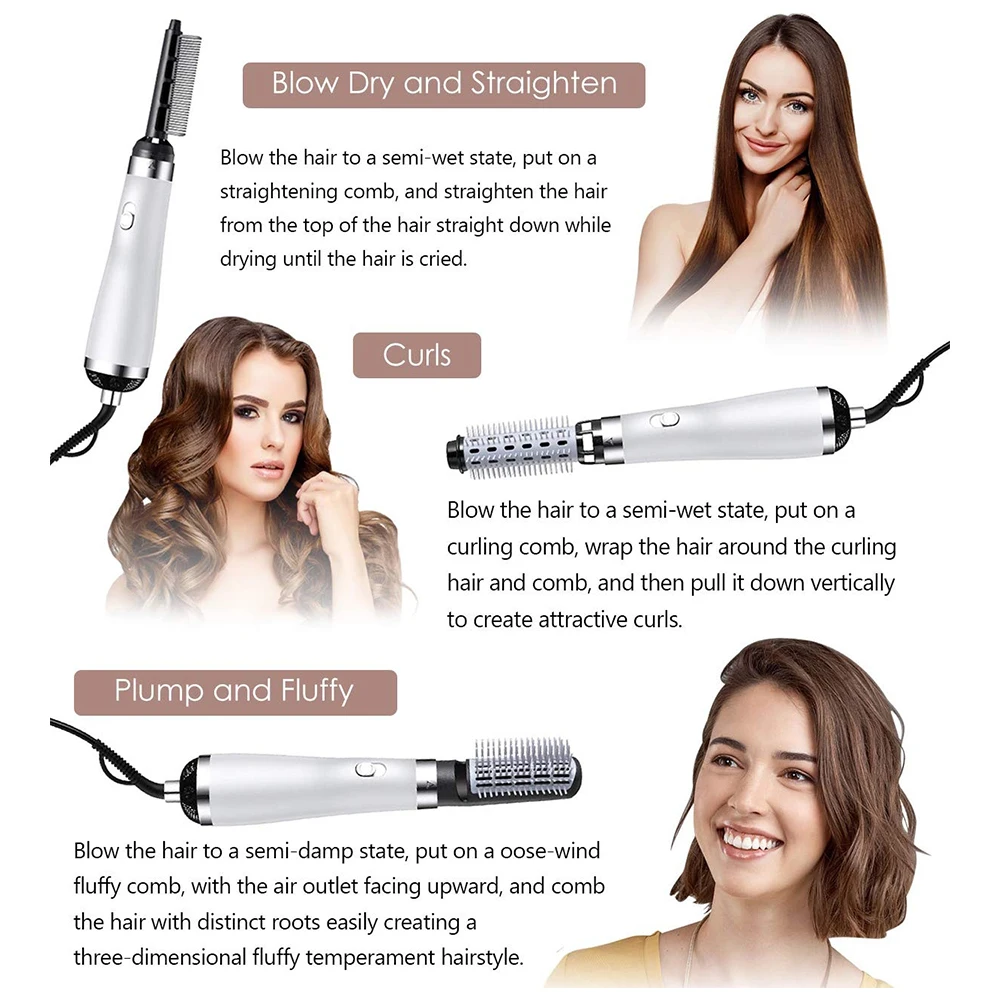 Blow Dry and Straighten

Blow the hair to a semi-wet state, put on a straightening comb, and straighten the hair from the top of the hair straight down while drying until the hair is cried.

Curls

Blow the hair to a semi-wet state, put on a curling comb, wrap the hair around the curling hair and comb, and then pull it down vertically to create attractive curls.

Plump and Fluffy

Blow the hair to a semi-damp state, put on a oose-wind fluffy comb, with the air outlet facing upward, and comb the hair with distinct roots easily creating a three-dimensional fluffy temperament hairstyle.