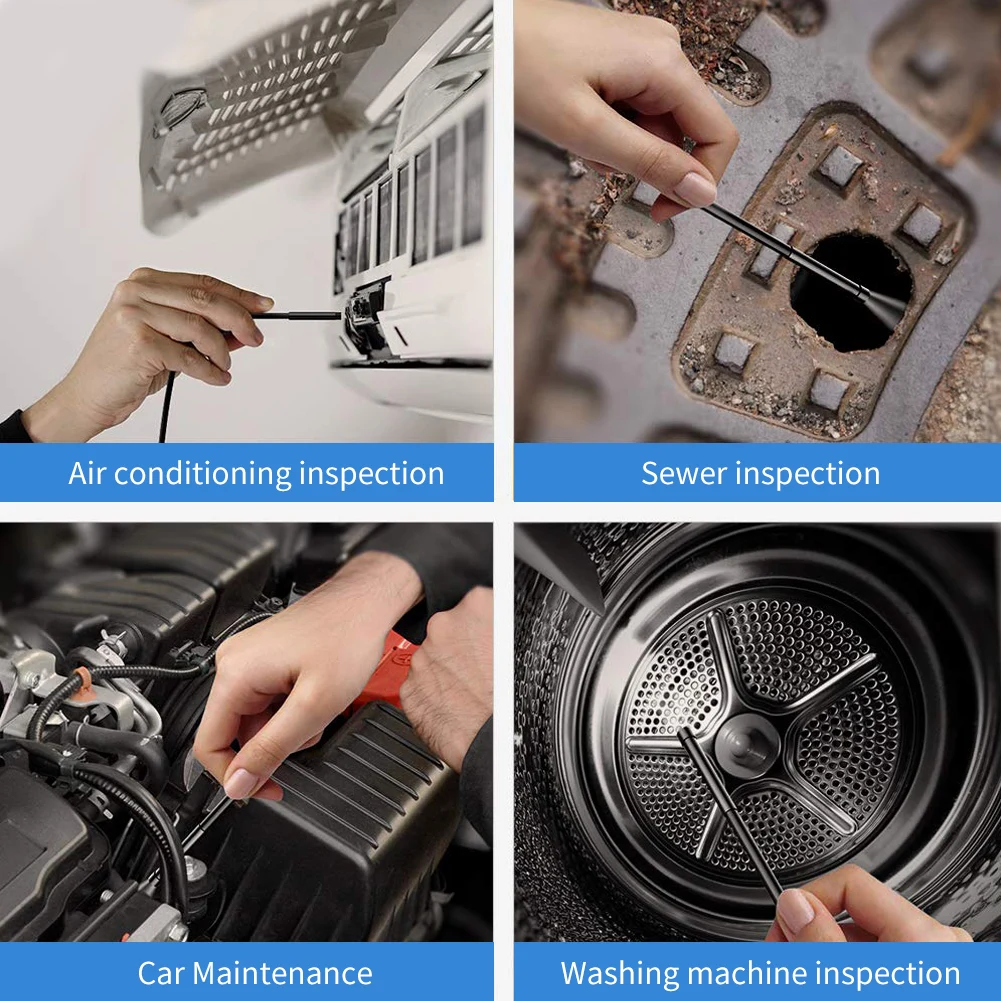 Air conditioning inspection

Sewer inspection

Car Maintenance

Washing machine inspection