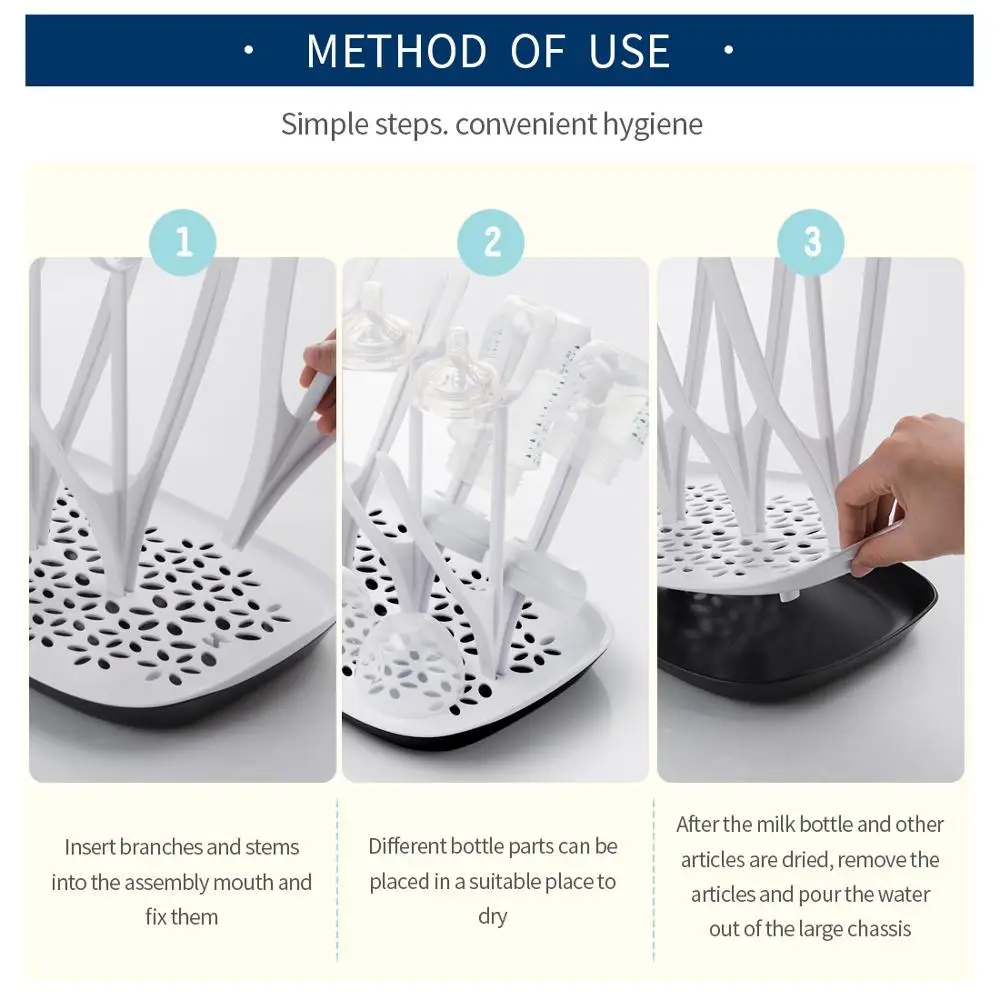 · METHOD OF USE ·

Simple steps. convenient hygiene

1

2

3

Insert branches and stems into the assembly mouth and fix them

Different bottle parts can be placed in a suitable place to dry

After the milk bottle and other articles are dried, remove the articles and pour the water out of the large chassis