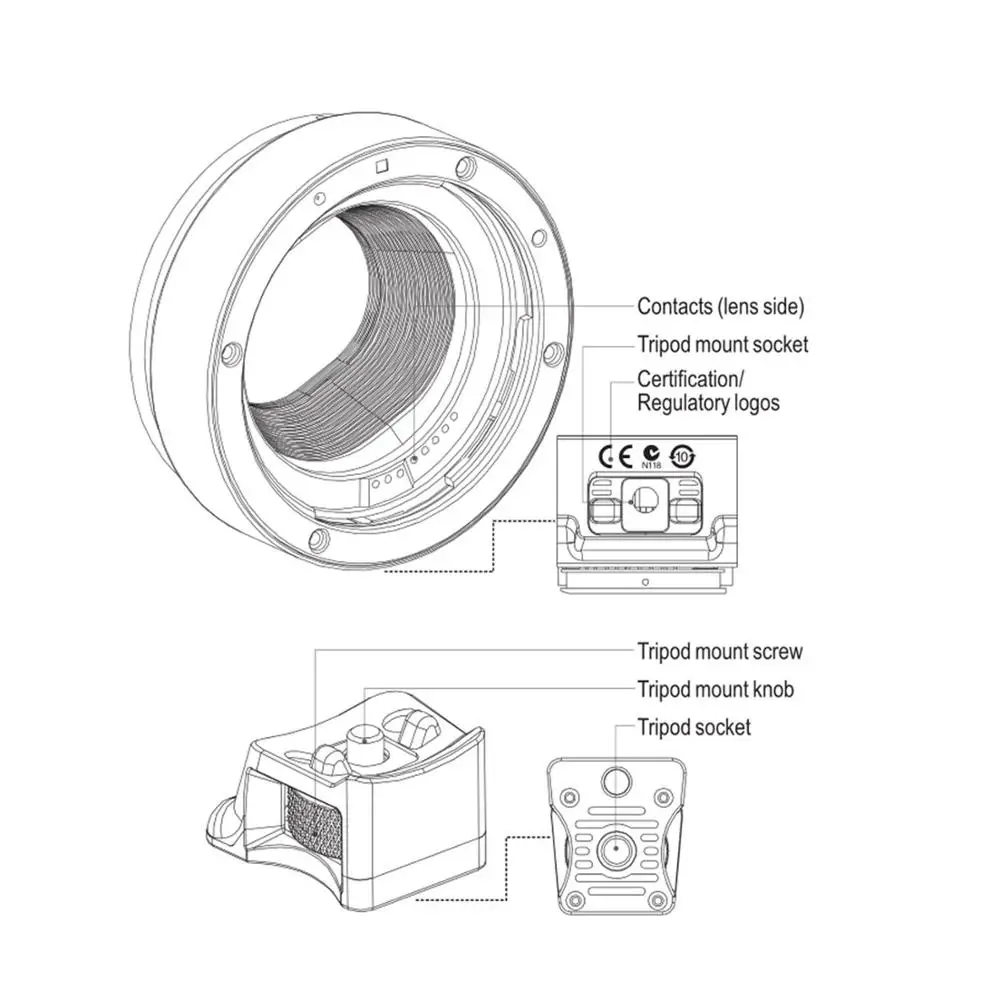 Contacts (lens side)
Tripod mount socket
Certification/
Regulatory logos
CE
N118
10
Tripod mount screw
Tripod mount knob
Tripod socket