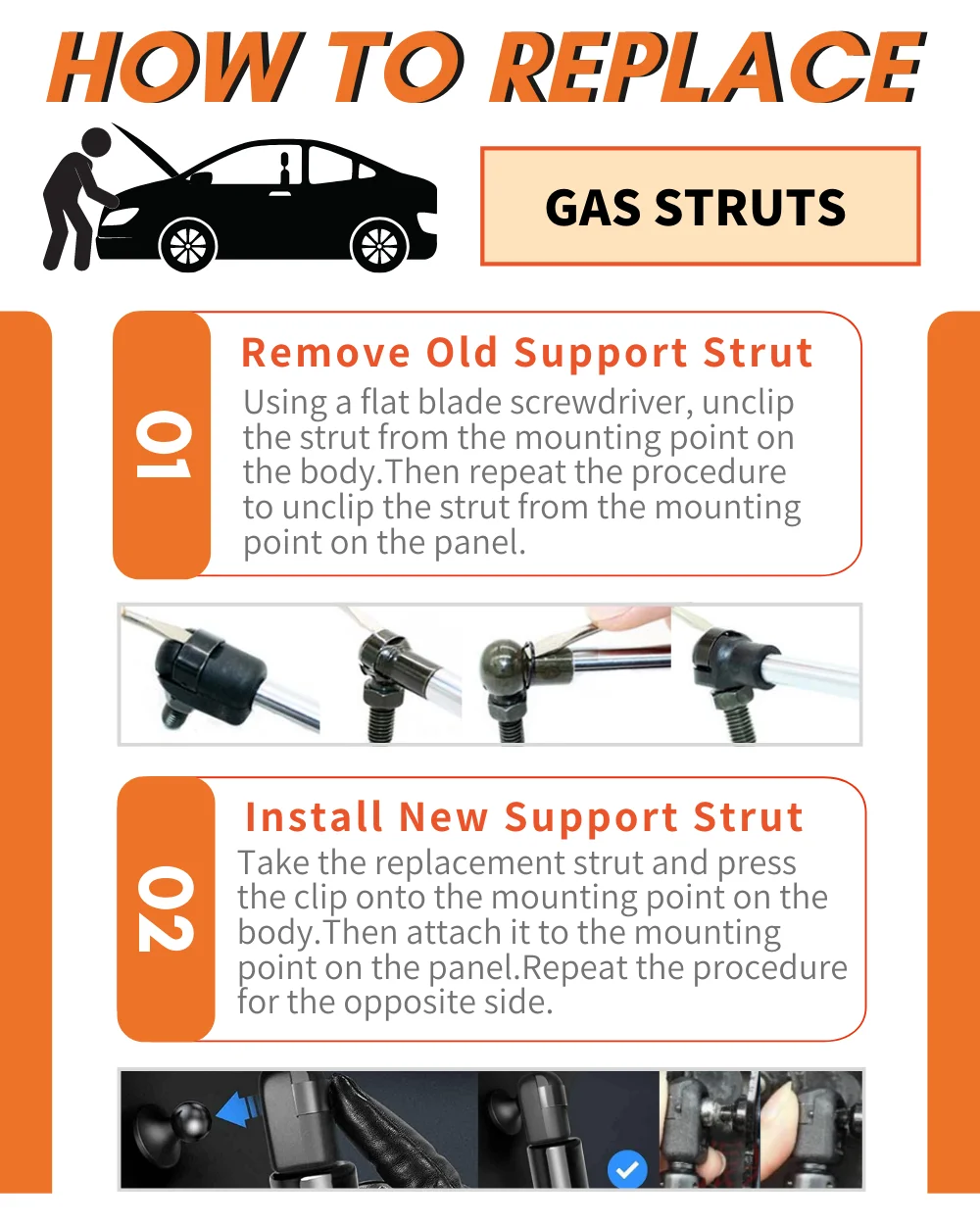 HOW TO REPLACE

GAS STRUTS

01

Remove Old Support Strut

Using a flat blade screwdriver, unclip the strut from the mounting point on the body.Then repeat the procedure to unclip the strut from the mounting point on the panel.

02

Install New Support Strut

Take the replacement strut and press the clip onto the mounting point on the body.Then attach it to the mounting point on the panel.Repeat the procedure for the opposite side.