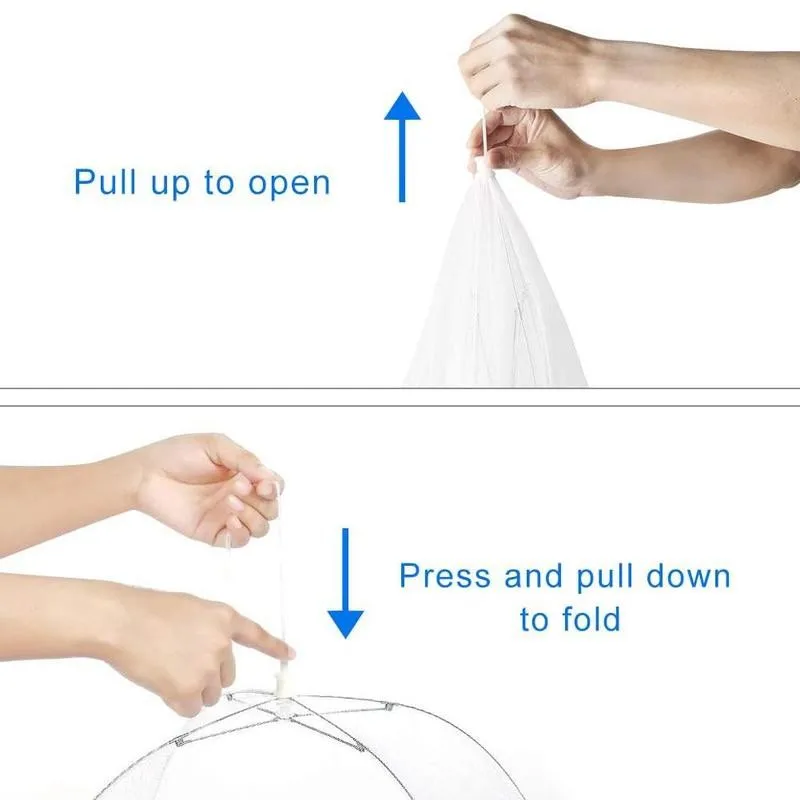 Pull up to open

Press and pull down to fold