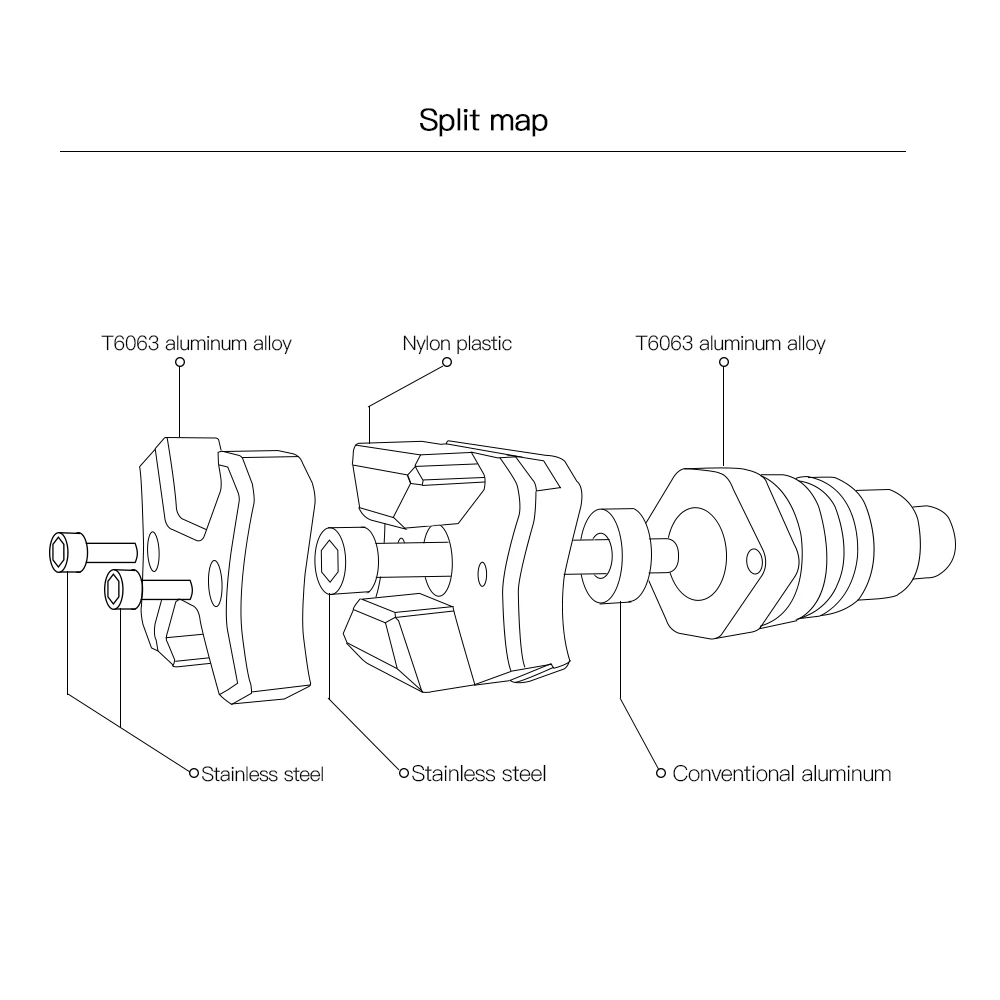 Split map

T6063 aluminum alloy

Nylon plastic

T6063 aluminum alloy

Stainless steel

Stainless steel

Conventional aluminum