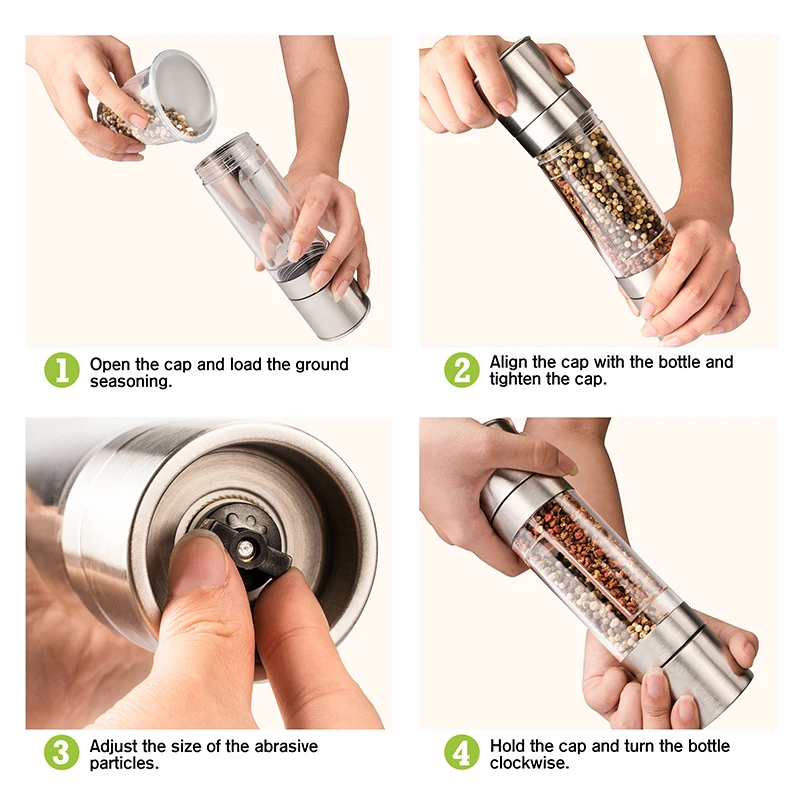 1 Open the cap and load the ground seasoning.

2 Align the cap with the bottle and tighten the cap.

3 Adjust the size of the abrasive particles.

4 Hold the cap and turn the bottle clockwise.